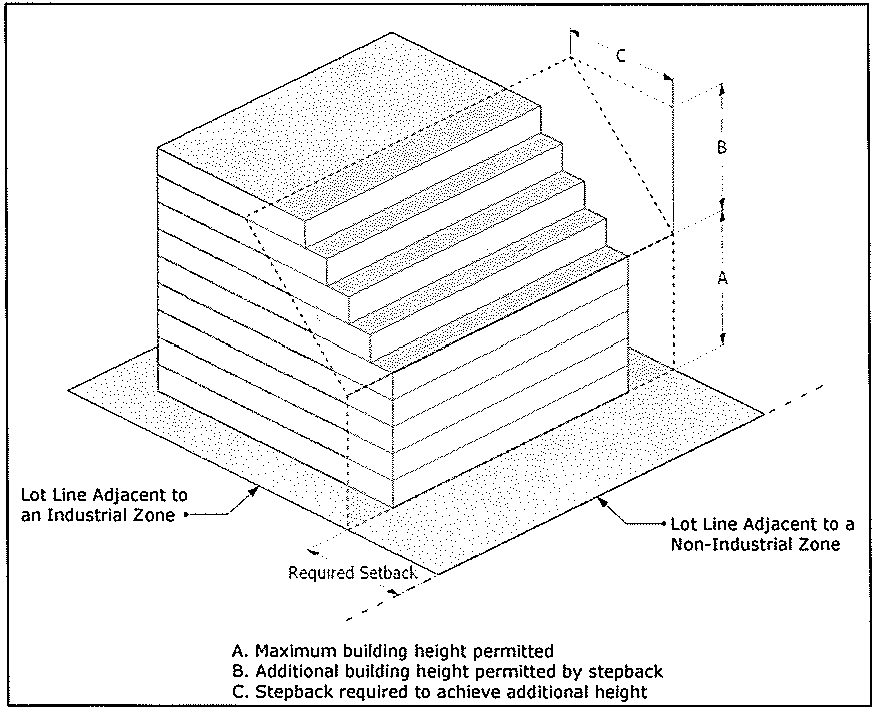 C

B

A

Lot Line Adjacent to an Industrial Zone

Lot Line Adjacent to a Non-Industrial Zone

Required Setback

A. Maximum building height permitted
B. Additional building height permitted by stepback
C. Stepback required to achieve additional height