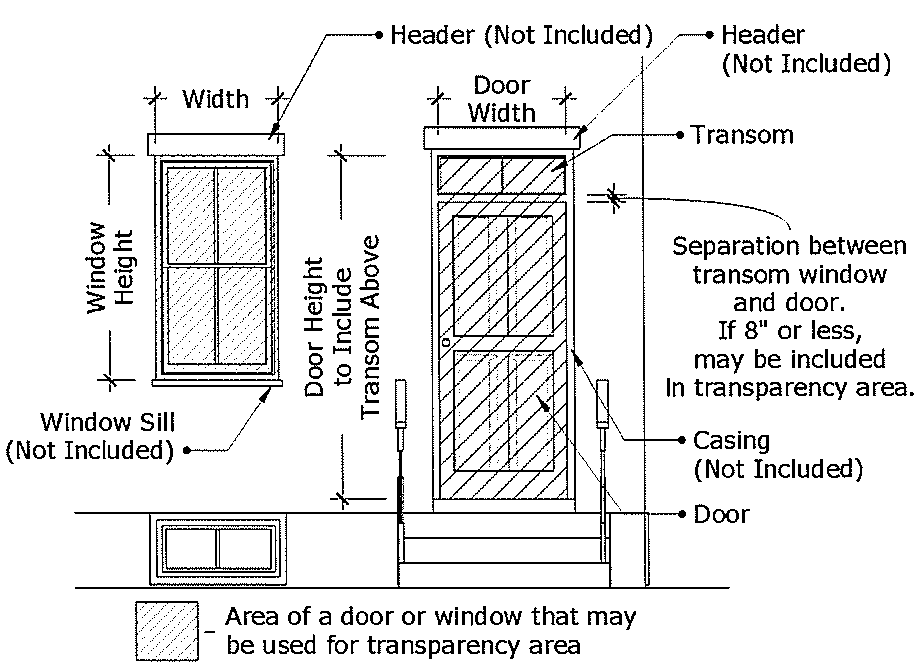 Header (Not Included)

Header (Not Included)

Width

Door Width

Transom

Window Height

Door Height to Include Transom Above

Separation between transom window and door. If 8" or less, may be included In transparency area.

Window Sill (Not Included)

Casing (Not Included)

Door

Area of a door or window that may be used for transparency area