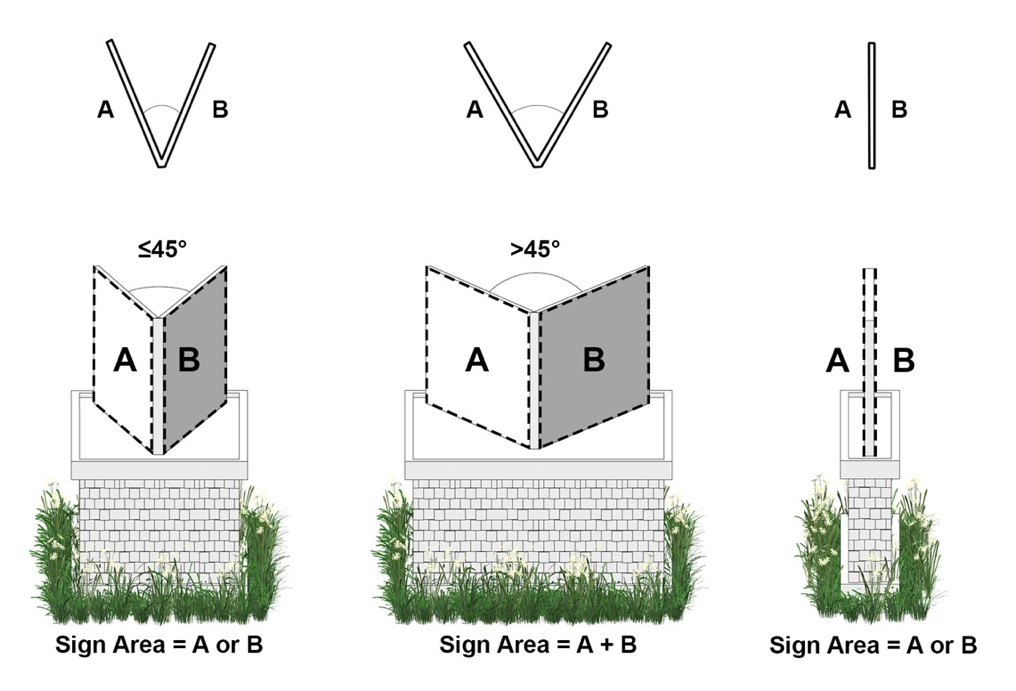 A B

A B

A B

≤45°

A B

>45°

A B

A B

Sign Area = A or B

Sign Area = A + B

Sign Area = A or B