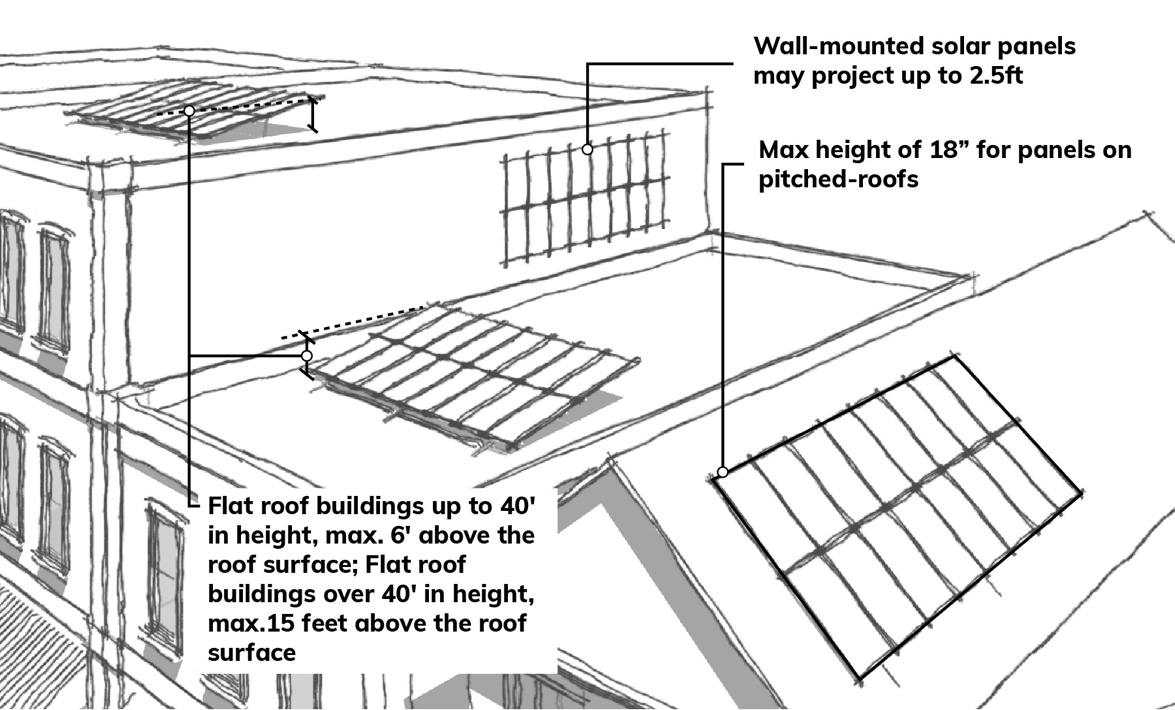 Wall-mounted solar panels may project up to 2.5ft

Max height of 18” for panels on pitched-roofs

Flat roof buildings up to 40' in height, max. 6' above the roof surface; Flat roof buildings over 40' in height, max.15 feet above the roof surface