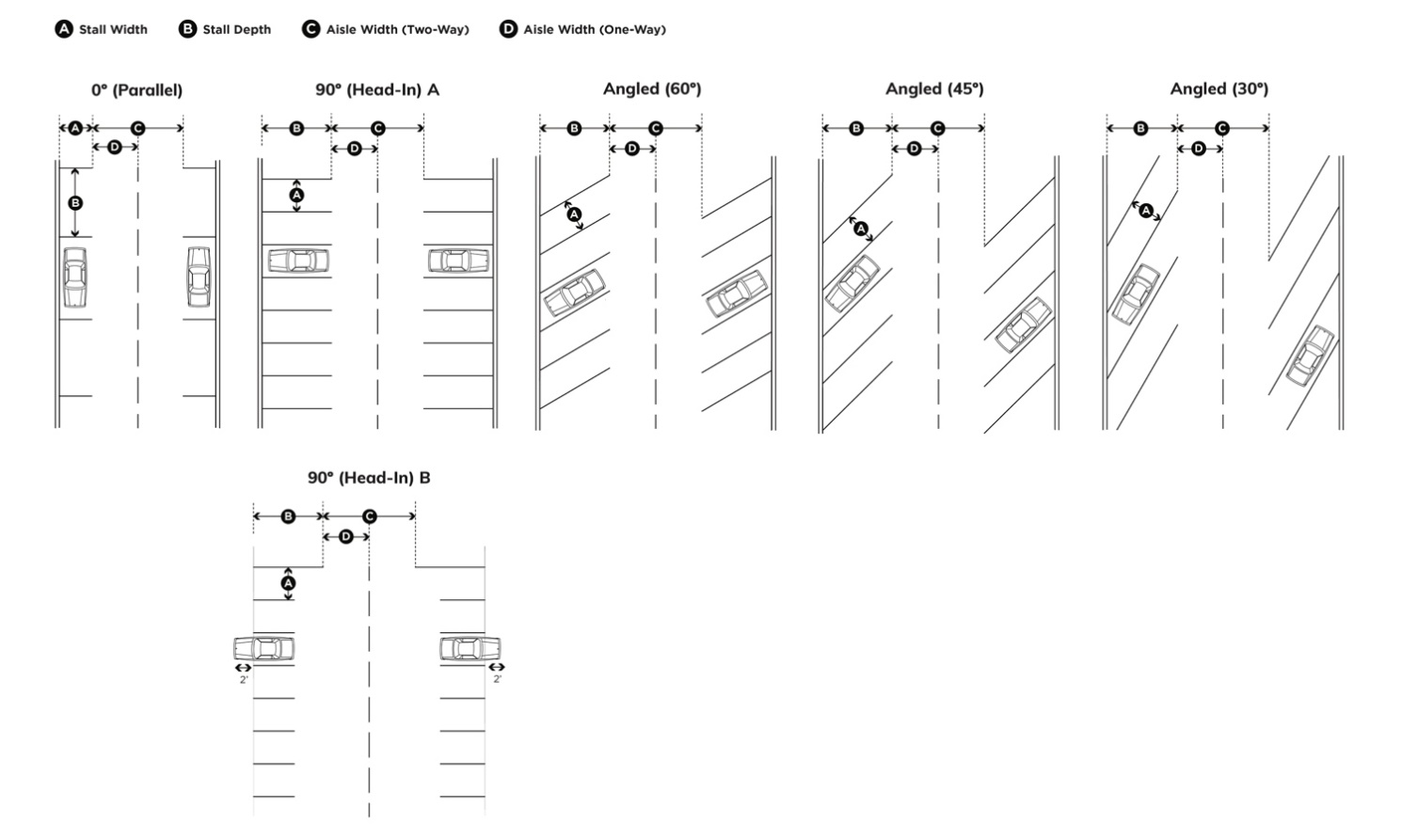 A Stall Width B Stall Depth C Aisle Width (Two-Way) D Aisle Width (One-Way)

0° (Parallel)

A C D B

90° (Head-In) A

B C D A

Angled (60°)

B C D A

Angled (45°)

B C D A

Angled (30°)

B C D A

90° (Head-In) B

B C D A

2'

2'