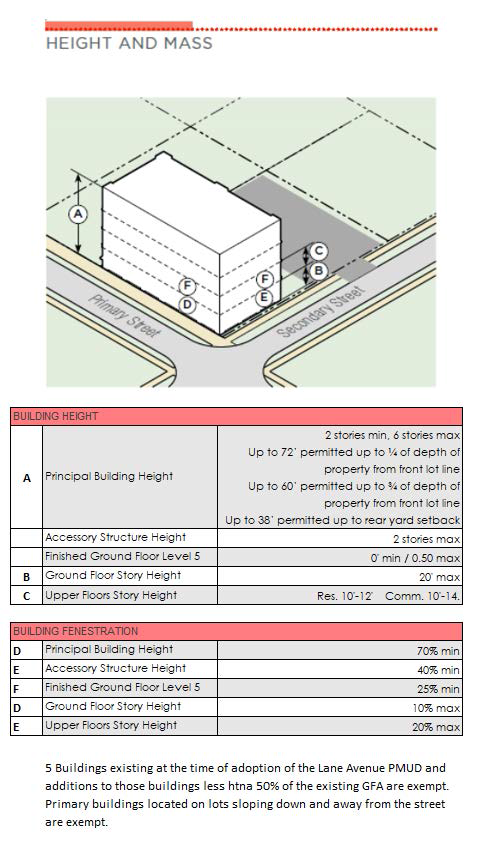 HEIGHT AND MASS

A

C

B

F

D

F

E

Primary Street

Secondary Street

| BUILDING HEIGHT | | |
|---|---|---|
| A | Principal Building Height | 2 stories min, 6 stories max Up to 72' permitted up to ¼ of depth of property from front lot line Up to 60' permitted up to ¾ of depth of property from front lot line Up to 38' permitted up to rear yard setback |
| | Accessory Structure Height | 2 stories max |
| | Finished Ground Floor Level 5 | 0' min / 0.50 max |
| B | Ground Floor Story Height | 20' max |
| C | Upper Floors Story Height | Res. 10'-12' Comm. 10'-14. |

| BUILDING FENESTRATION | | |
|---|---|---|
| D | Principal Building Height | 70% min |
| E | Accessory Structure Height | 40% min |
| F | Finished Ground Floor Level 5 | 25% min |
| D | Ground Floor Story Height | 10% max |
| E | Upper Floors Story Height | 20% max |

5 Buildings existing at the time of adoption of the Lane Avenue PMUD and additions to those buildings less htna 50% of the existing GFA are exempt. Primary buildings located on lots sloping down and away from the street are exempt.