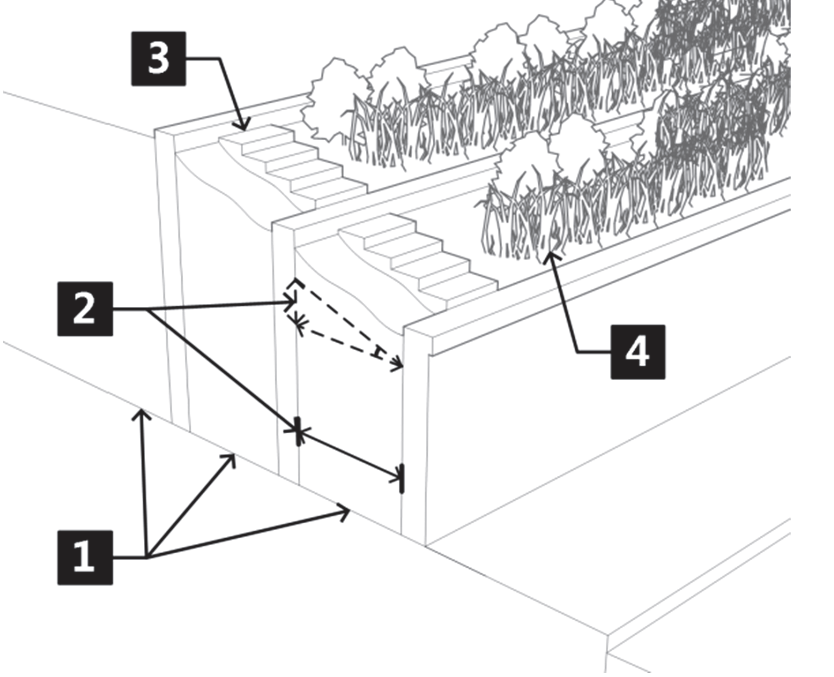 3

2

4

1