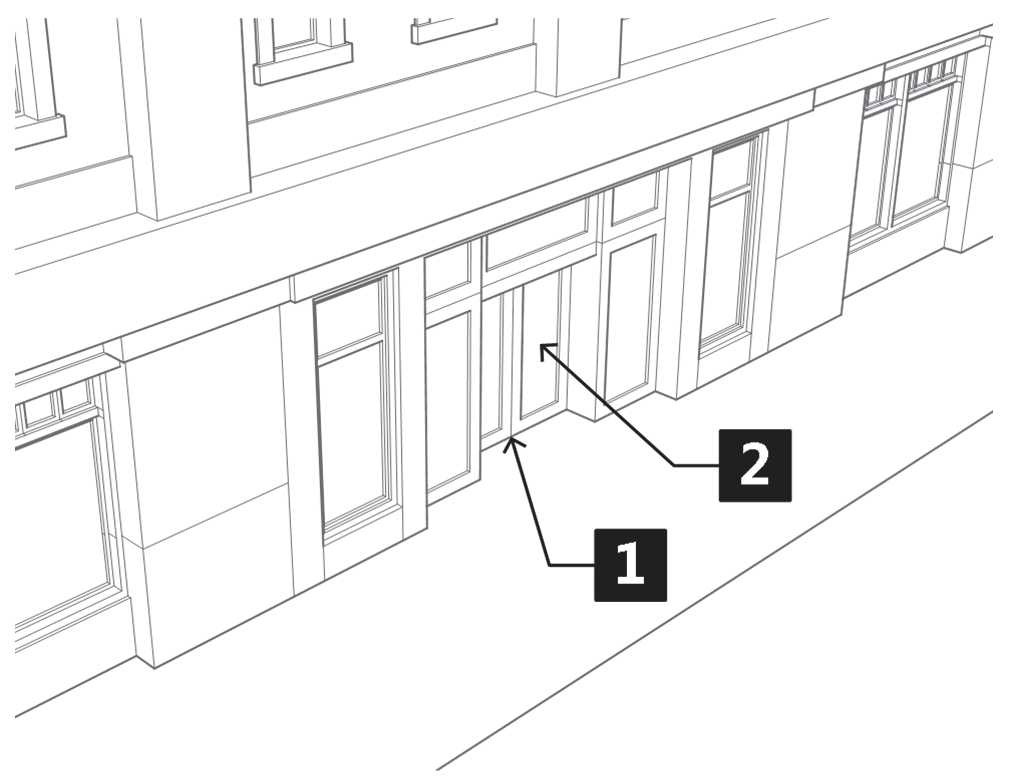 2

1