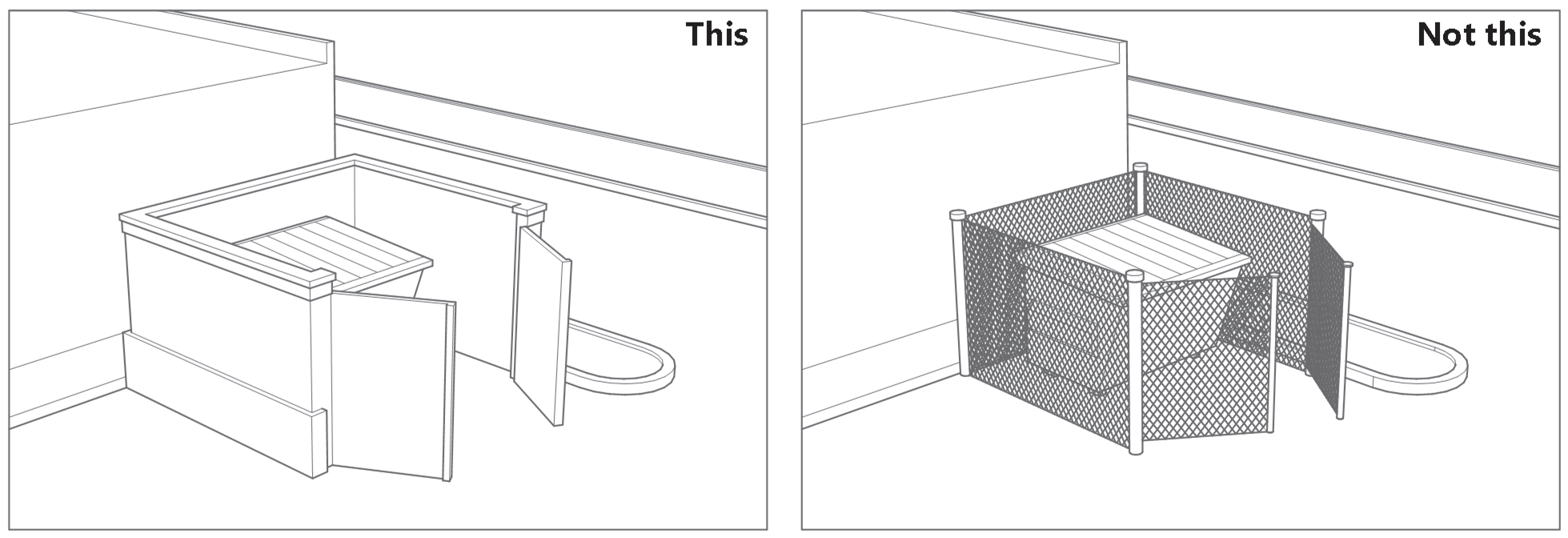 This

Not this