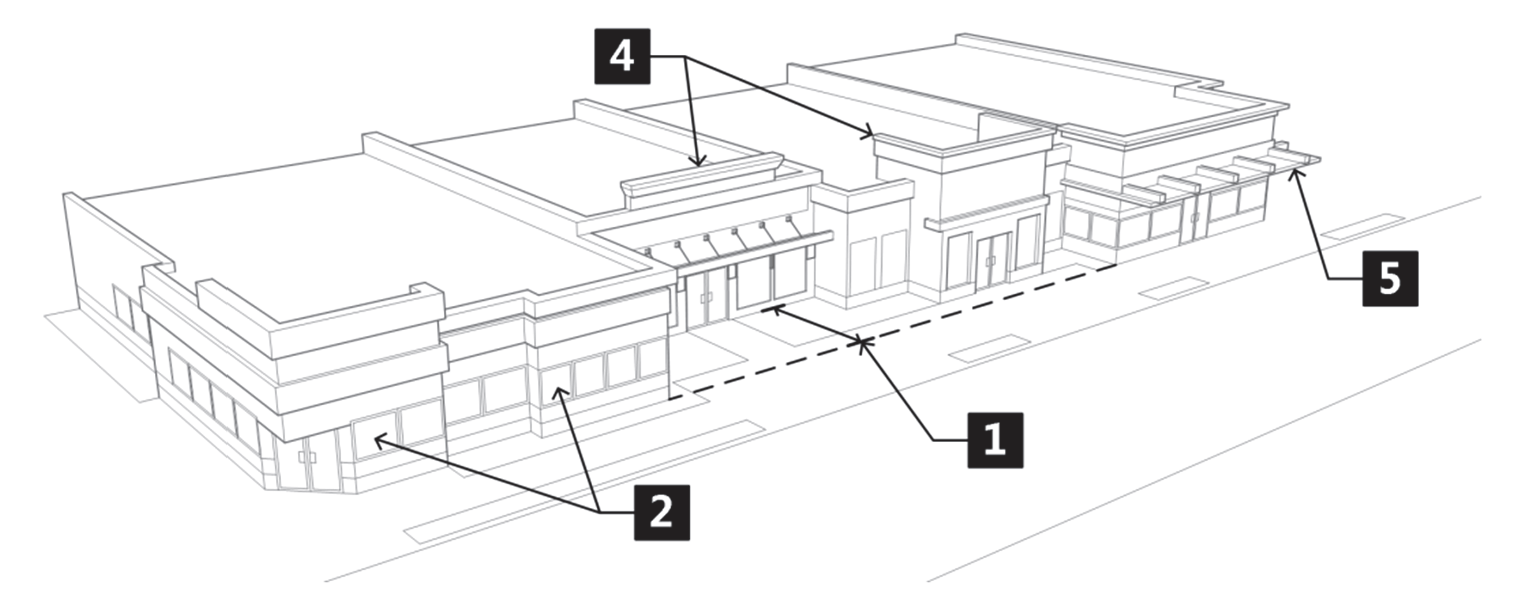 4
5
1
2