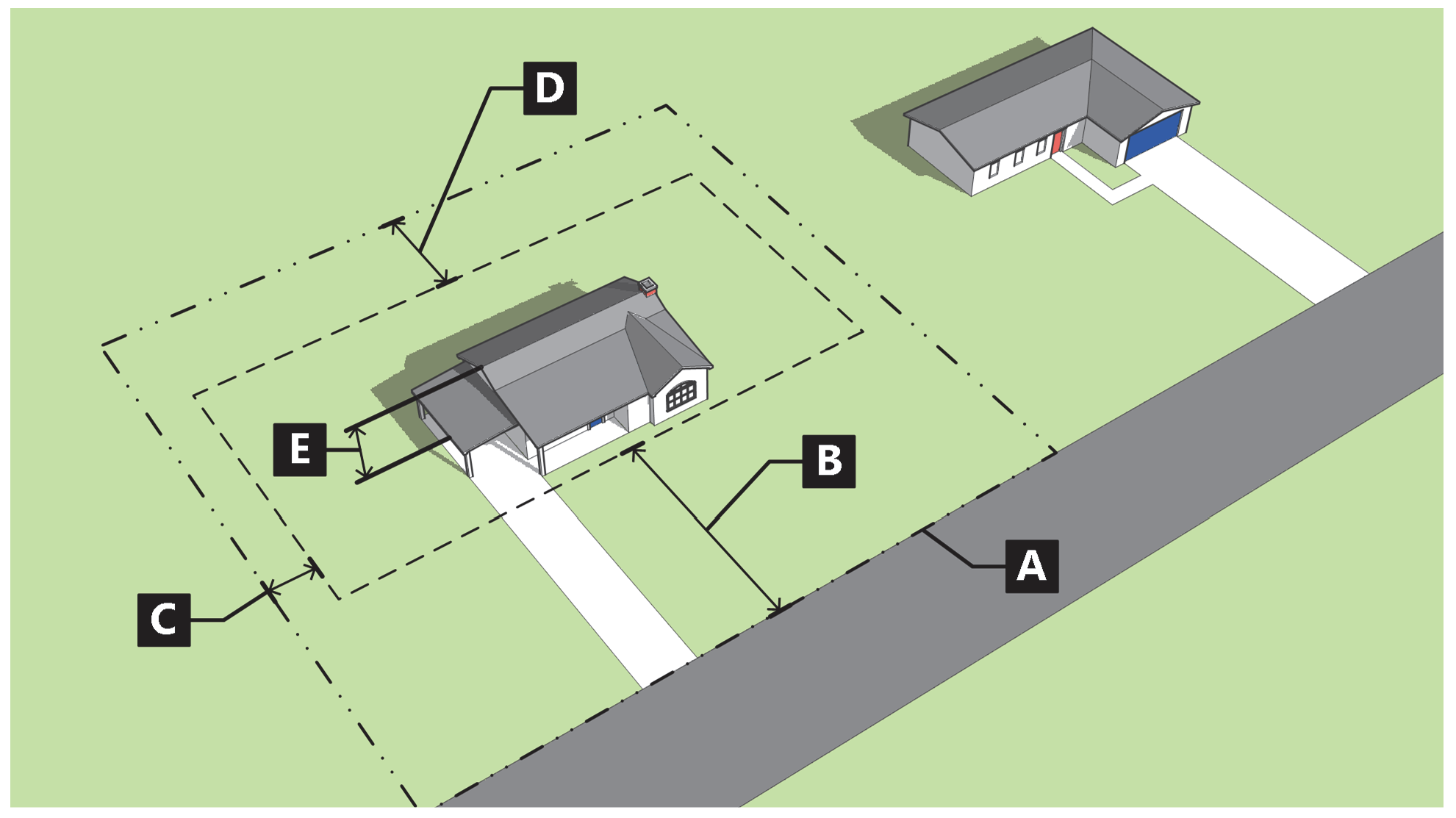 D

E

B

A

C