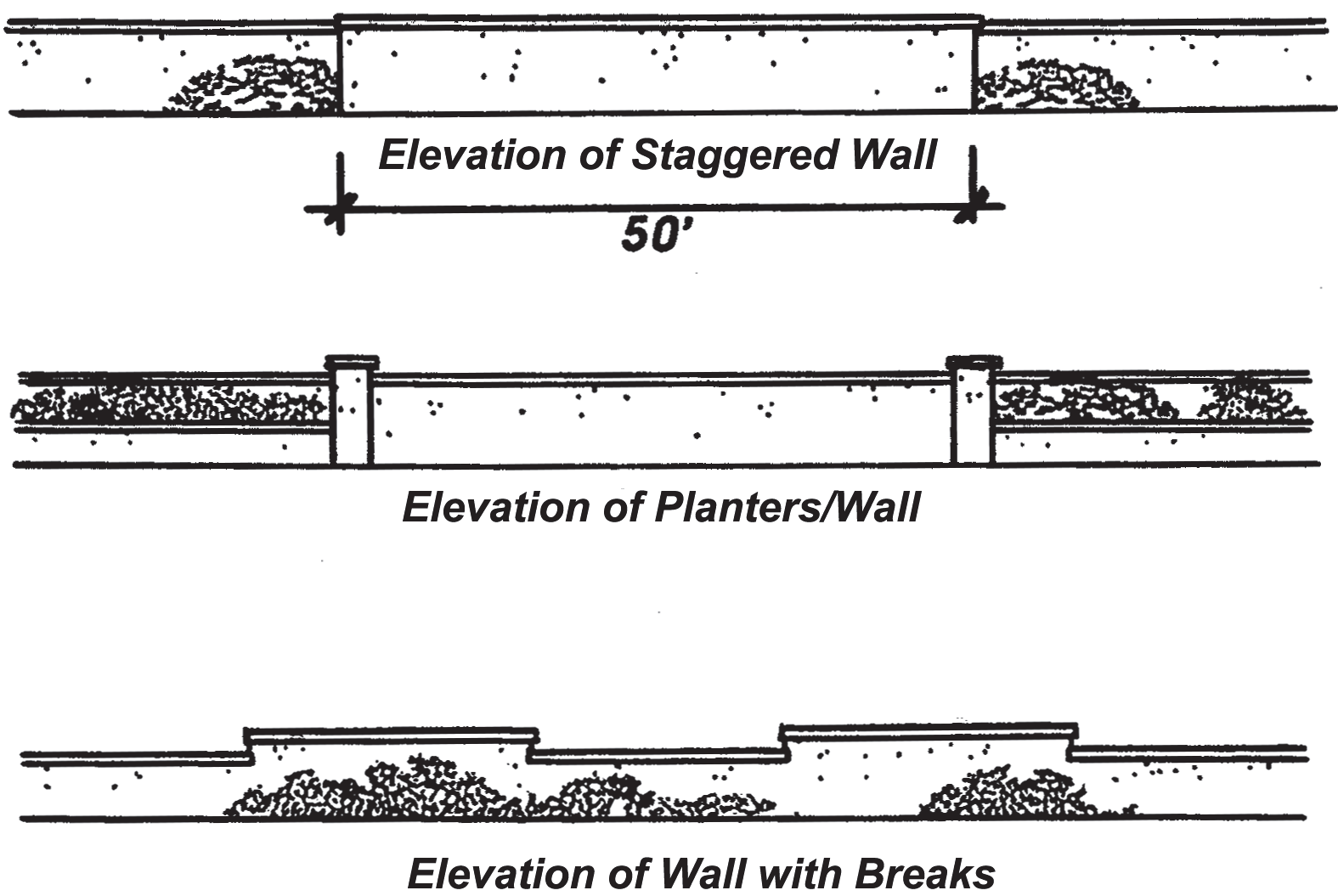 Elevation of Staggered Wall

50'

Elevation of Planters/Wall

Elevation of Wall with Breaks