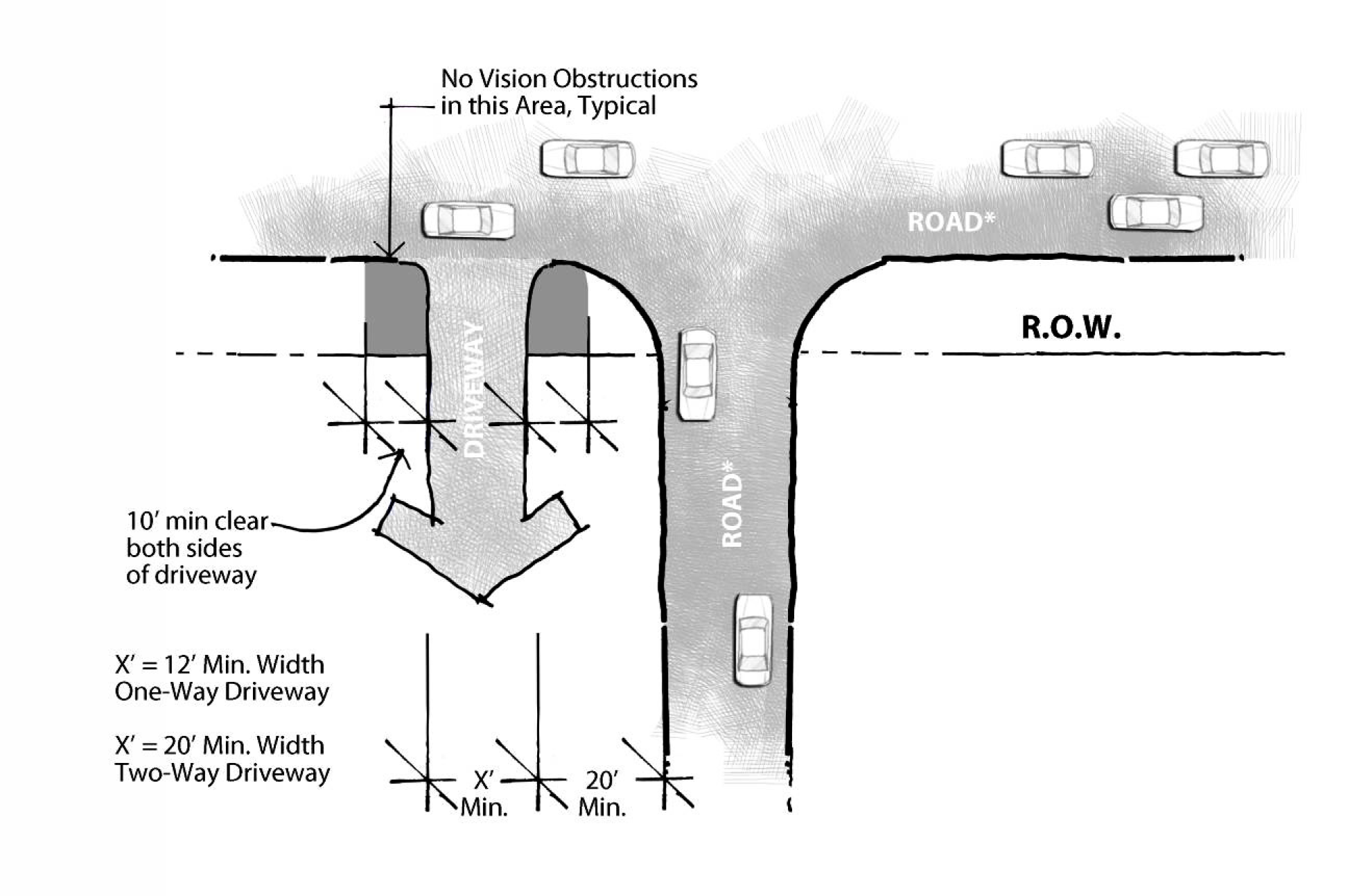 No Vision Obstructions in this Area, Typical

ROAD*

R.O.W.

DRIVEWAY

ROAD*

10′ min clear both sides of driveway

X′ = 12′ Min. Width One-Way Driveway

X′ = 20′ Min. Width Two-Way Driveway

X′ Min.

20′ Min.