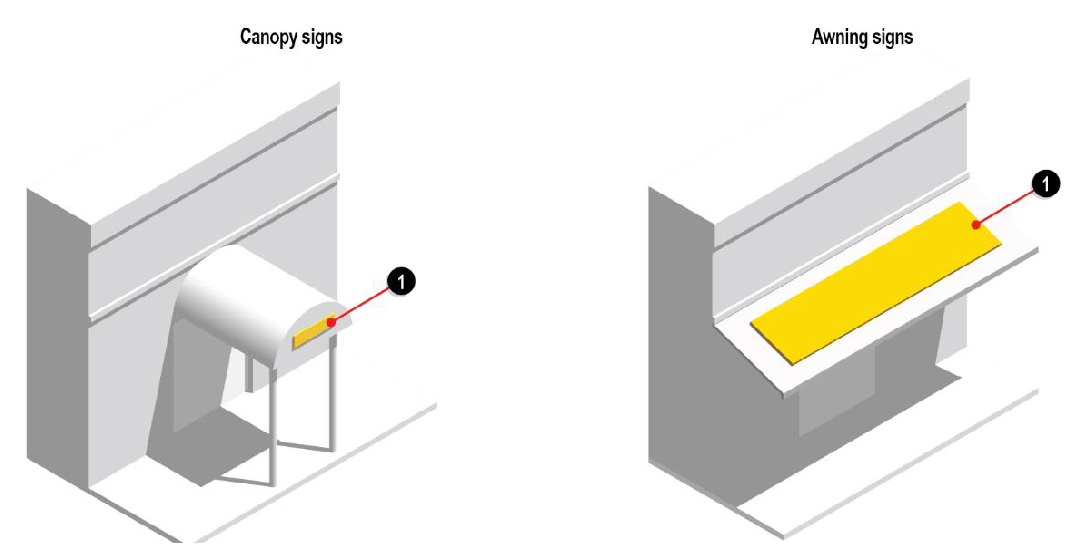 Canopy signs

1

Awning signs

1