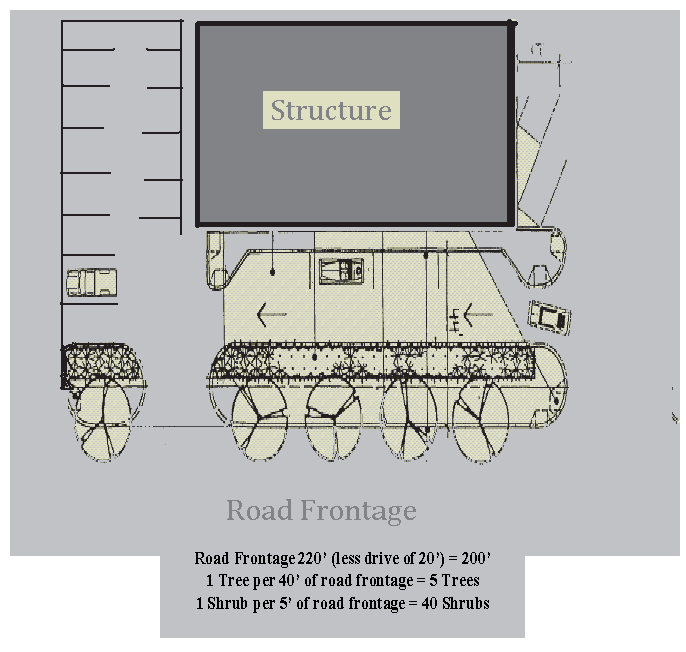 Structure

Road Frontage

Road Frontage 220' (less drive of 20') = 200'
1 Tree per 40' of road frontage = 5 Trees
1 Shrub per 5' of road frontage = 40 Shrubs