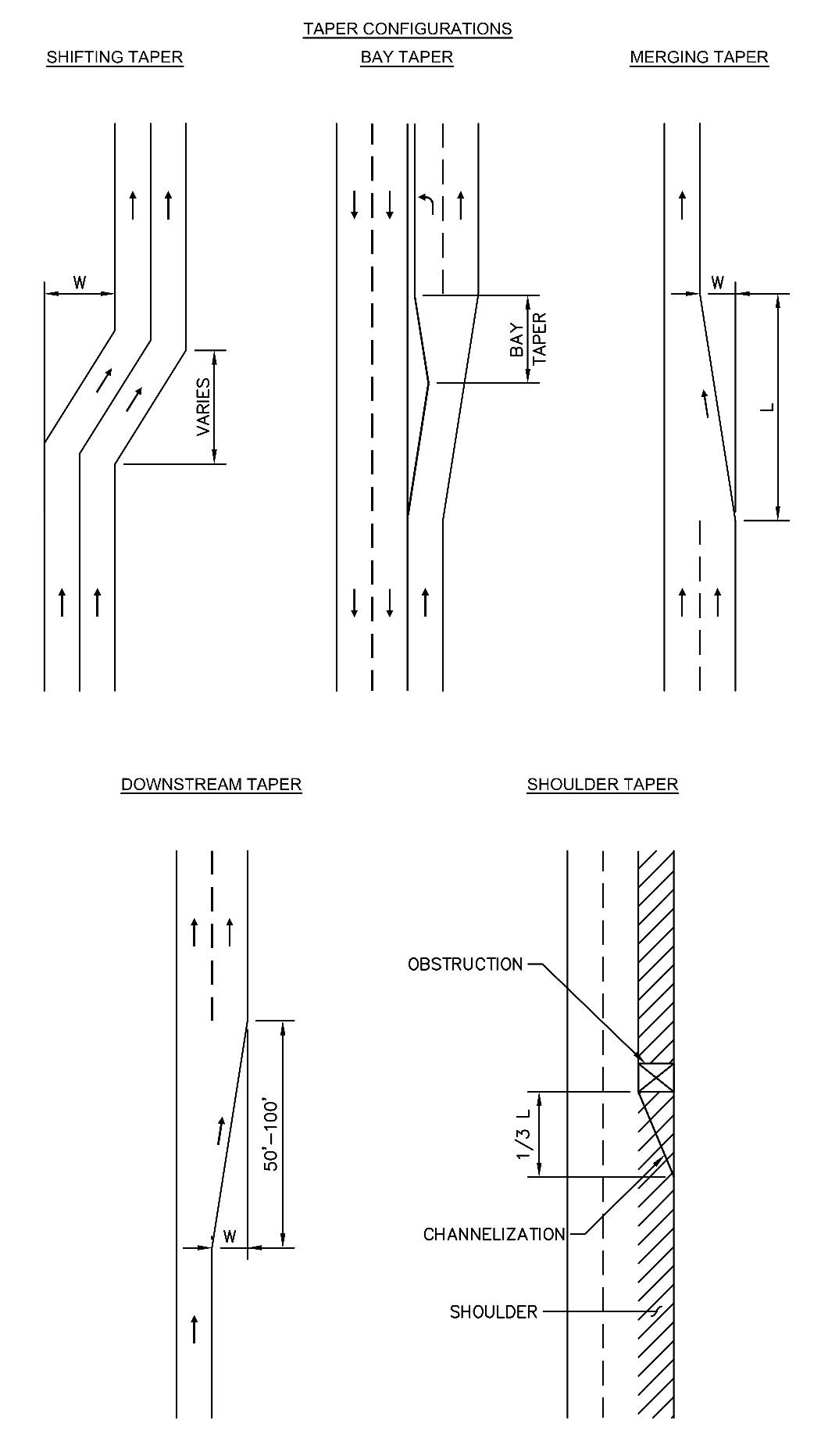 TAPER CONFIGURATIONS

SHIFTING TAPER

W

VARIES

BAY TAPER

BAY TAPER

MERGING TAPER

W

L

DOWNSTREAM TAPER

50'–100'

W

SHOULDER TAPER

OBSTRUCTION

1/3 L

CHANNELIZATION

SHOULDER