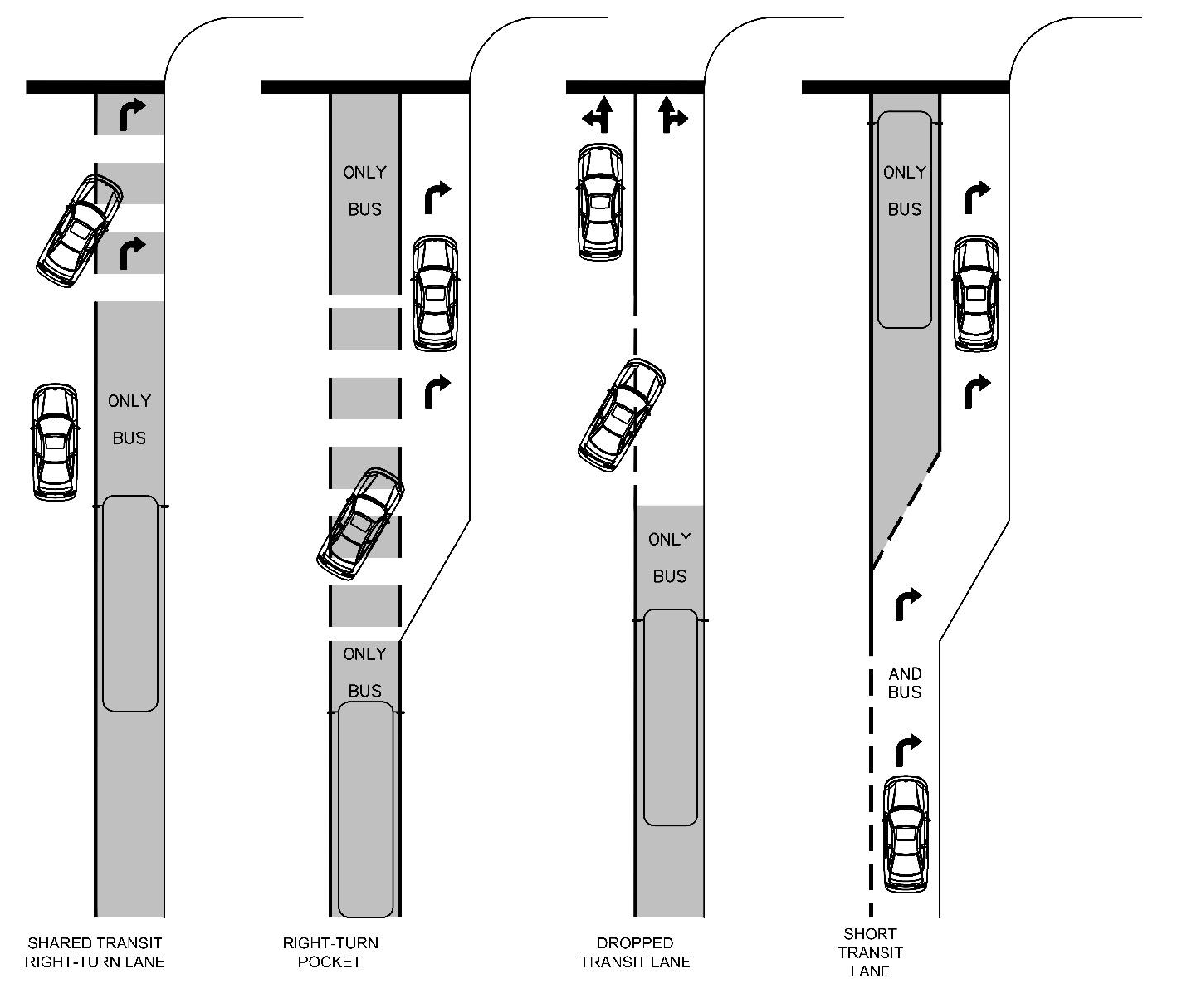 ONLY
BUS

SHARED TRANSIT
RIGHT-TURN LANE

ONLY
BUS

ONLY
BUS

RIGHT-TURN
POCKET

ONLY
BUS

DROPPED
TRANSIT LANE

ONLY
BUS

AND
BUS

SHORT
TRANSIT
LANE