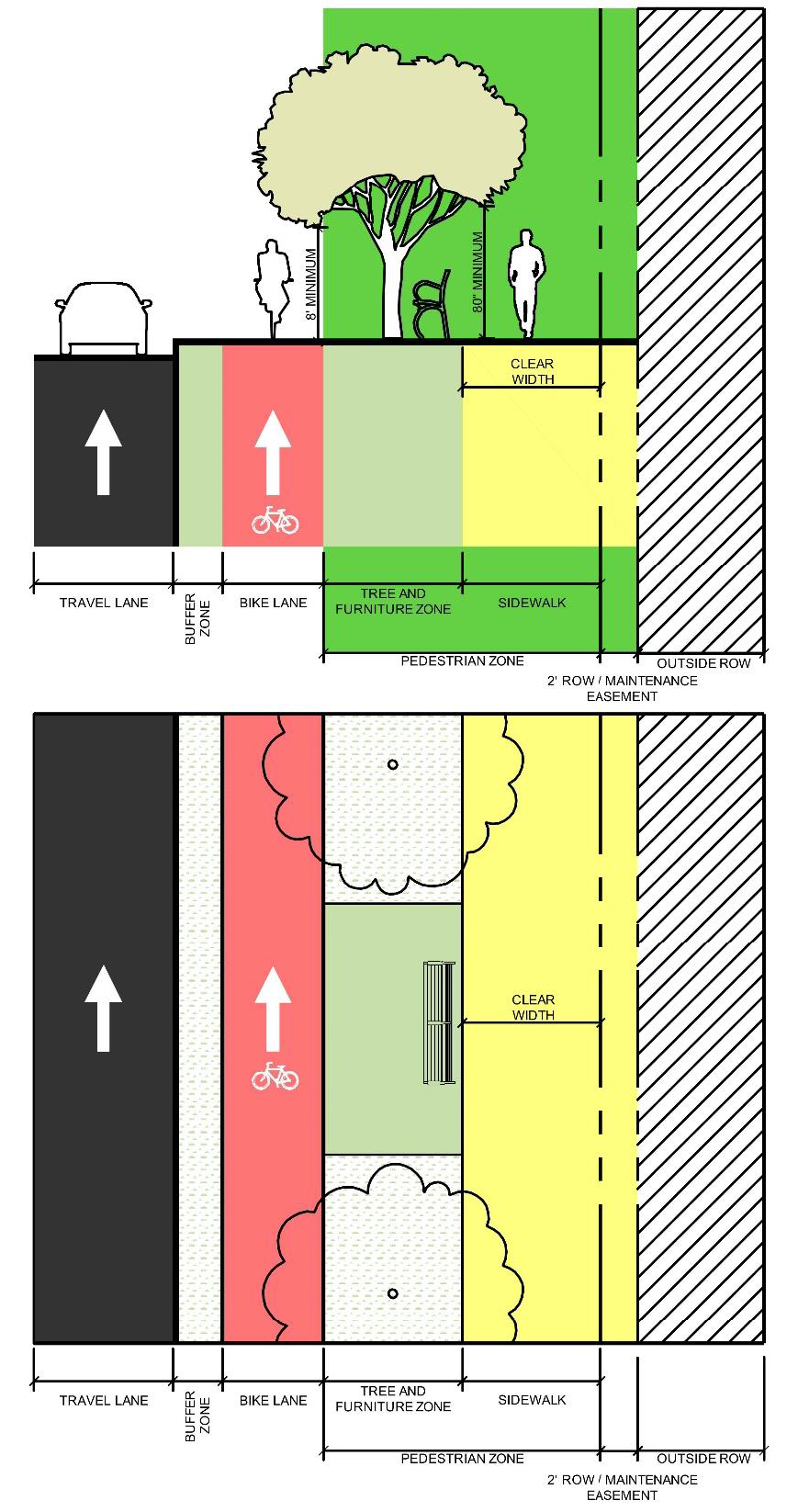 8' MINIMUM

80" MINIMUM

CLEAR WIDTH

TRAVEL LANE

BUFFER ZONE

BIKE LANE

TREE AND FURNITURE ZONE

SIDEWALK

PEDESTRIAN ZONE

OUTSIDE ROW

2' ROW / MAINTENANCE EASEMENT

CLEAR WIDTH

TRAVEL LANE

BUFFER ZONE

BIKE LANE

TREE AND FURNITURE ZONE

SIDEWALK

PEDESTRIAN ZONE

OUTSIDE ROW

2' ROW / MAINTENANCE EASEMENT