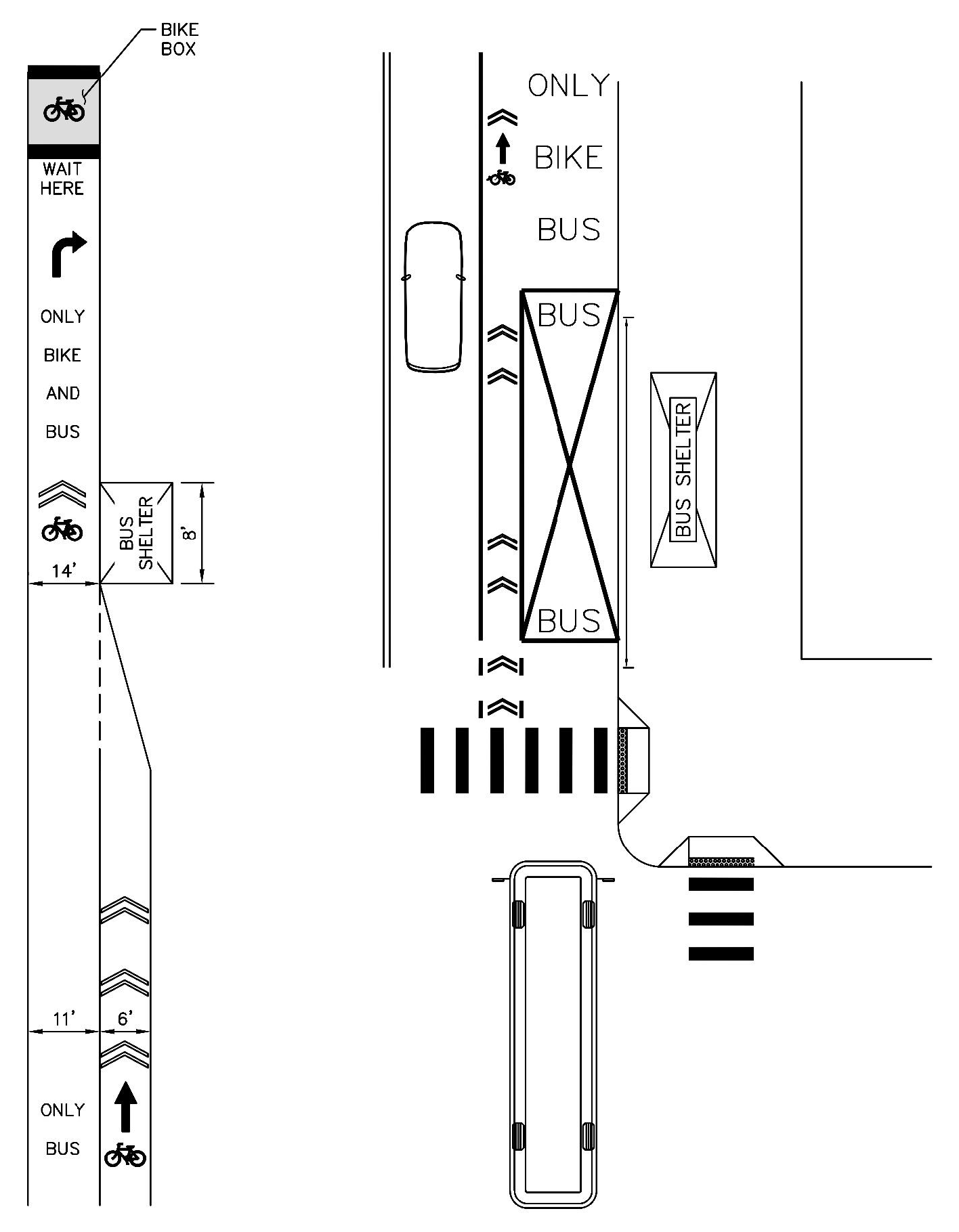 BIKE BOX

WAIT HERE

ONLY

BIKE

AND

BUS

BUS SHELTER

8'

14'

11'

6'

ONLY

BUS

ONLY

BIKE

BUS

BUS

BUS SHELTER

BUS