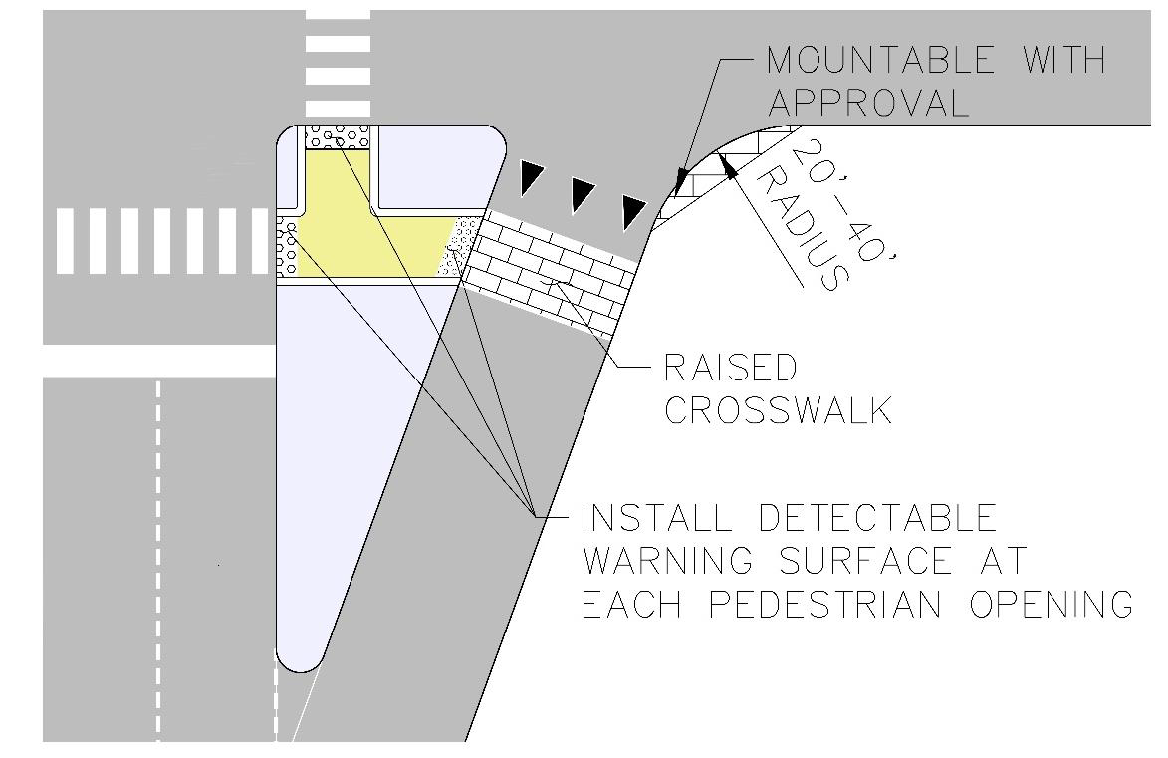 MOUNTABLE WITH APPROVAL

20'-40' RADIUS

RAISED CROSSWALK

INSTALL DETECTABLE WARNING SURFACE AT EACH PEDESTRIAN OPENING