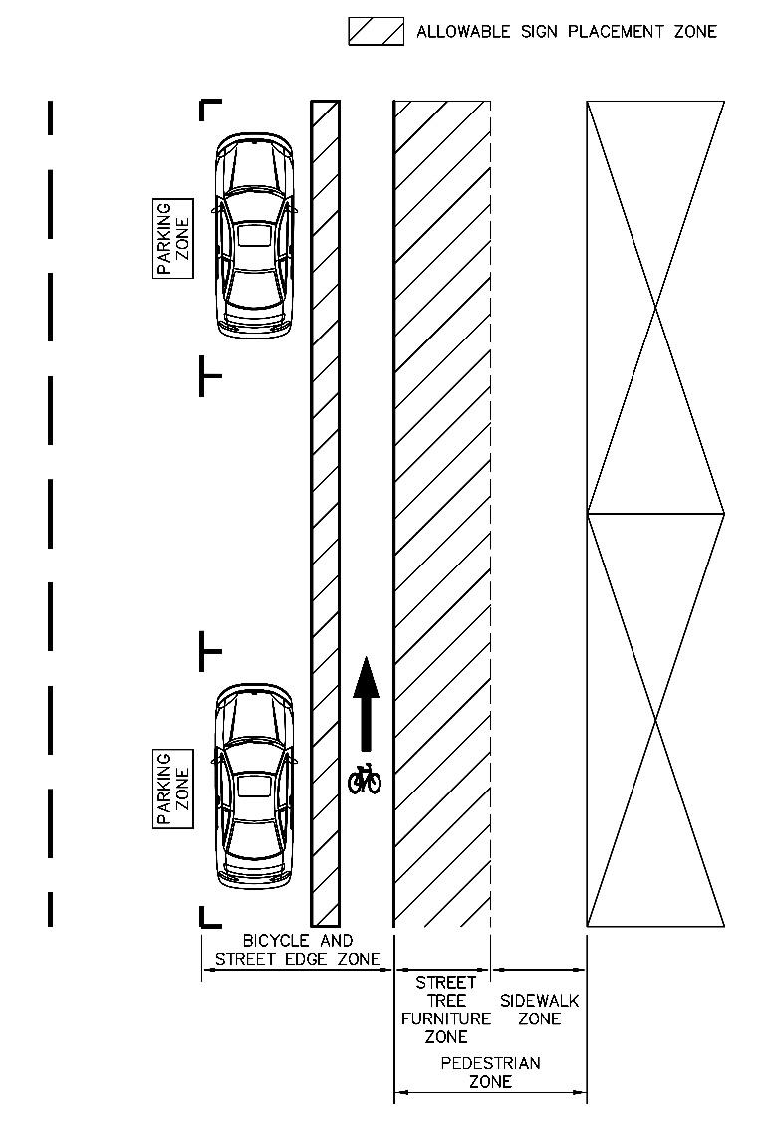 ALLOWABLE SIGN PLACEMENT ZONE

PARKING ZONE

PARKING ZONE

BICYCLE AND STREET EDGE ZONE

STREET TREE FURNITURE ZONE

SIDEWALK ZONE

PEDESTRIAN ZONE