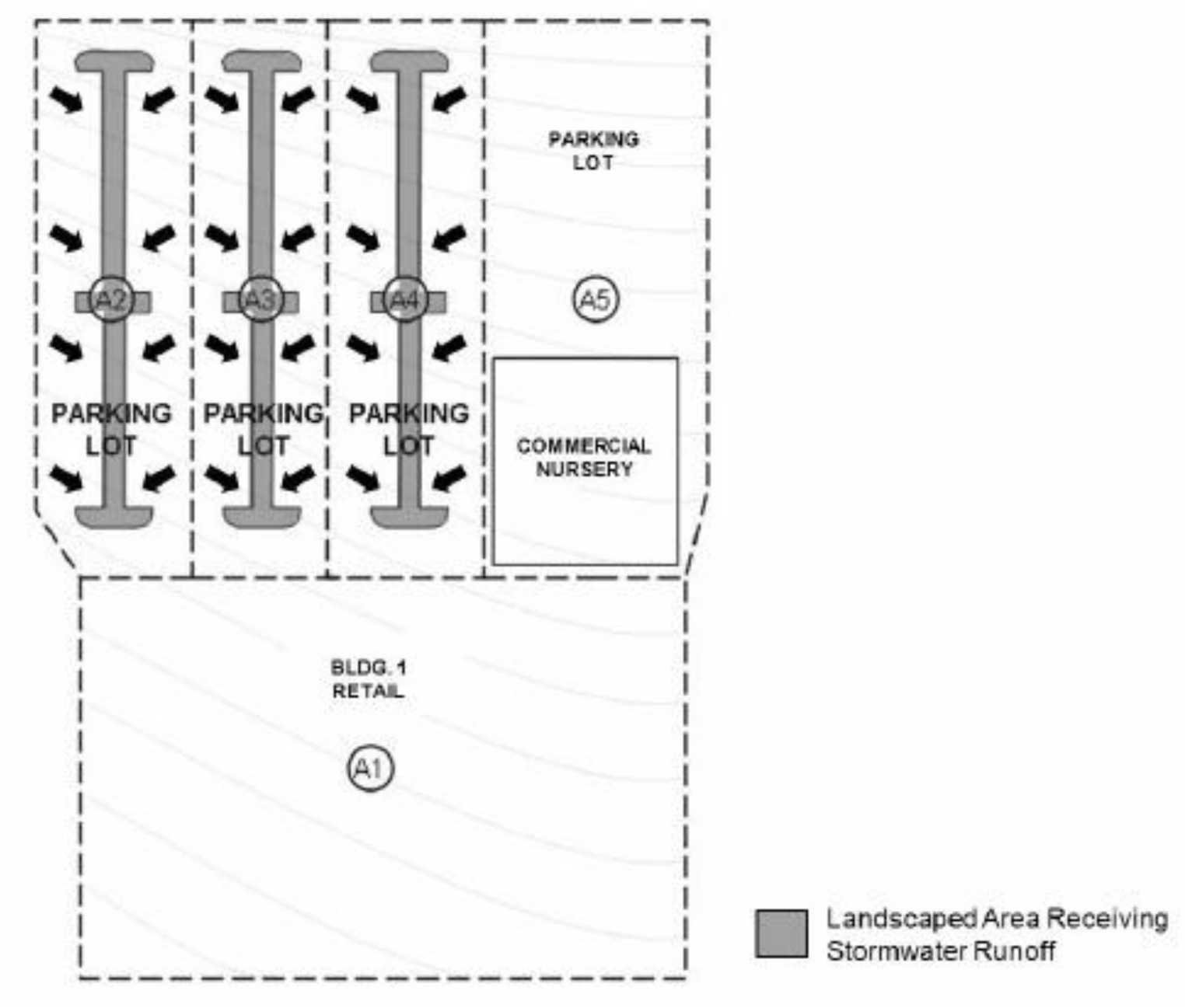 PARKING LOT

A2

A3

A4

A5

PARKING LOT

PARKING LOT

PARKING LOT

COMMERCIAL NURSERY

BLDG. 1 RETAIL

A1

Landscaped Area Receiving Stormwater Runoff