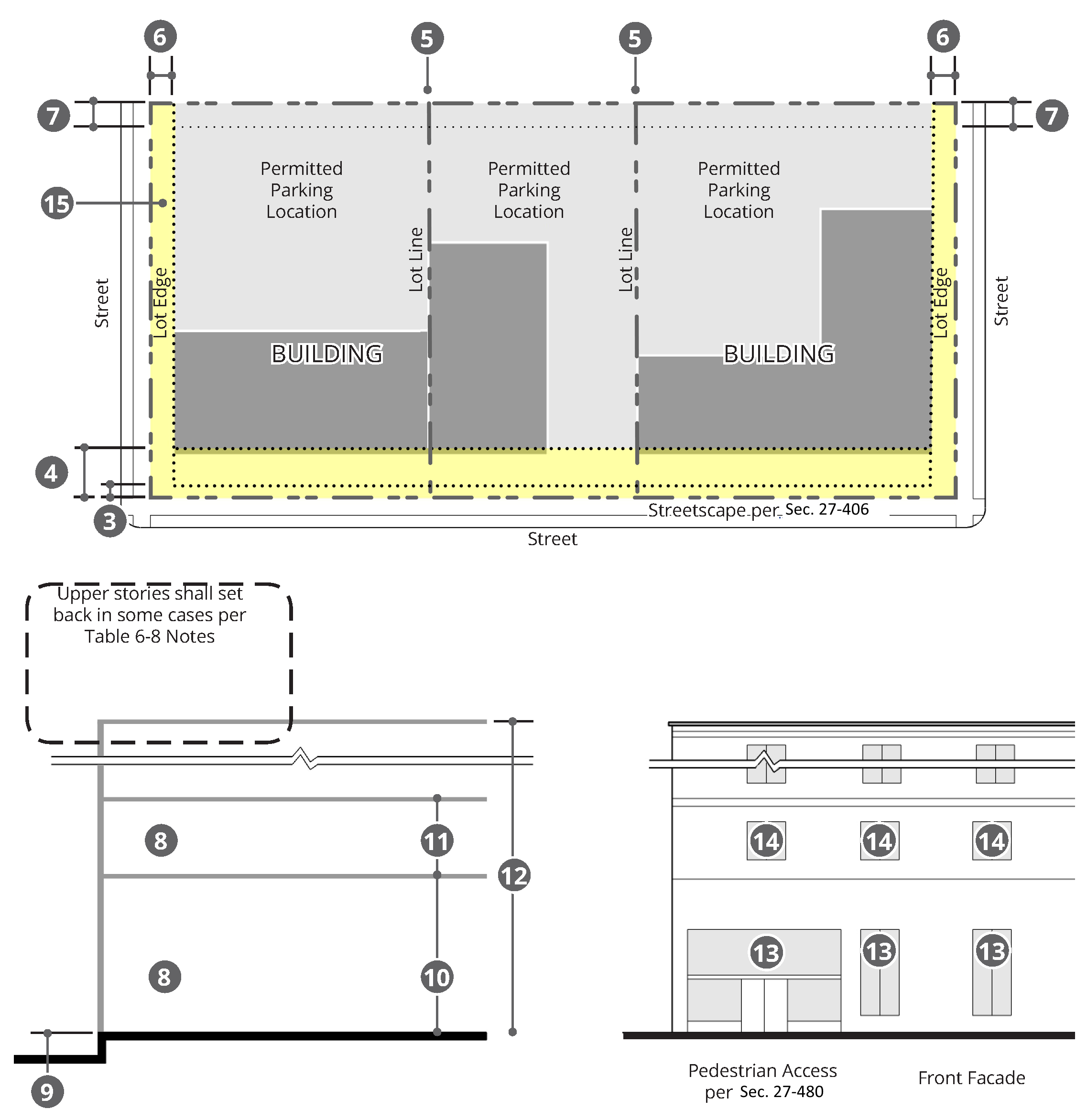 6
5
5
6
7
7
15
Permitted Parking Location
Permitted Parking Location
Permitted Parking Location
Street
Lot Edge
Lot Line
Lot Line
Lot Edge
Street
BUILDING
BUILDING
4
3
Streetscape per Sec. 27-406
Street

Upper stories shall set back in some cases per Table 6-8 Notes

8
11
12
8
10
9

14
14
14
13
13
13

Pedestrian Access per Sec. 27-480
Front Facade