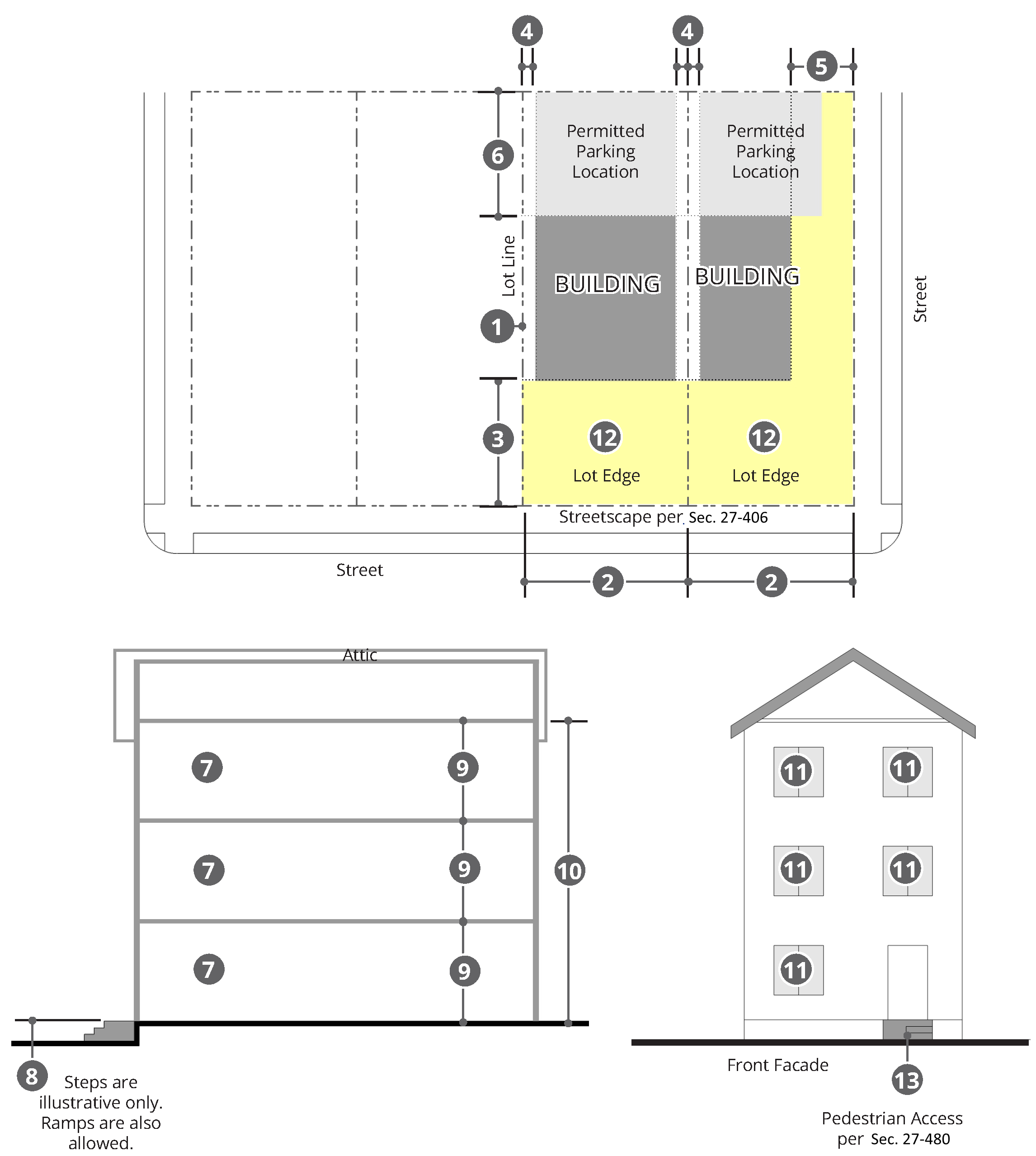 4

4

5

6

Permitted Parking Location

Permitted Parking Location

Lot Line

BUILDING

BUILDING

Street

1

3

12

Lot Edge

12

Lot Edge

Streetscape per Sec. 27-406

Street

2

2

Attic

7

9

7

9

10

7

9

8

Steps are illustrative only. Ramps are also allowed.

11

11

11

11

11

Front Facade

13

Pedestrian Access per Sec. 27-480