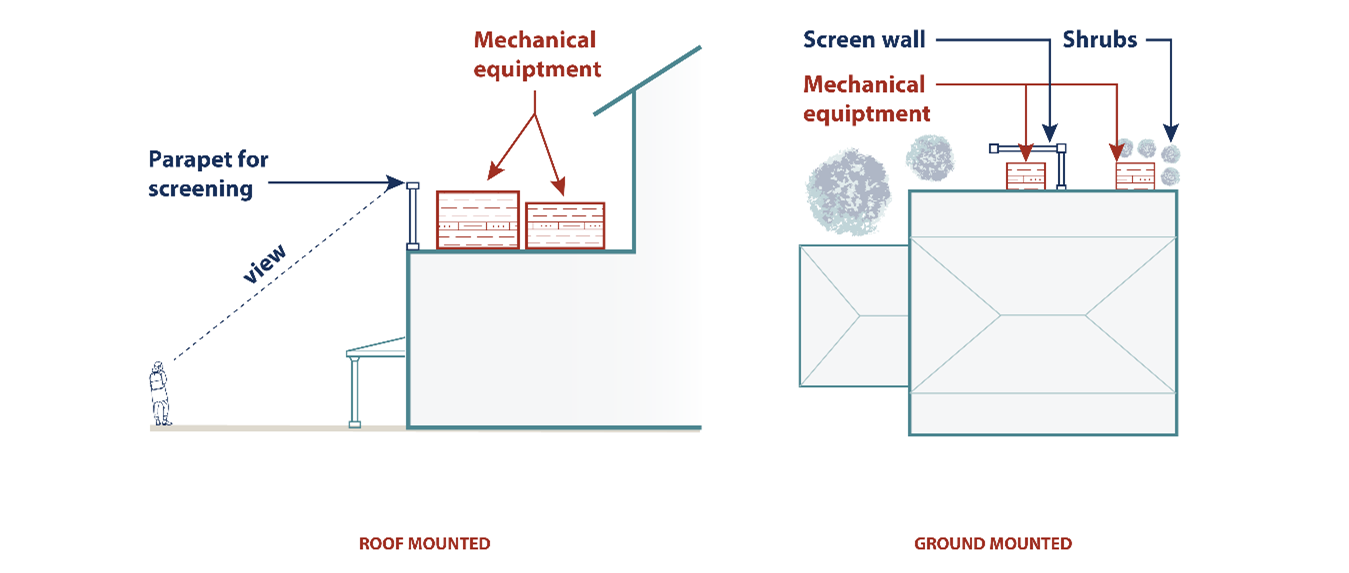 Mechanical equiptment

Parapet for screening

view

ROOF MOUNTED

Screen wall

Shrubs

Mechanical equiptment

GROUND MOUNTED