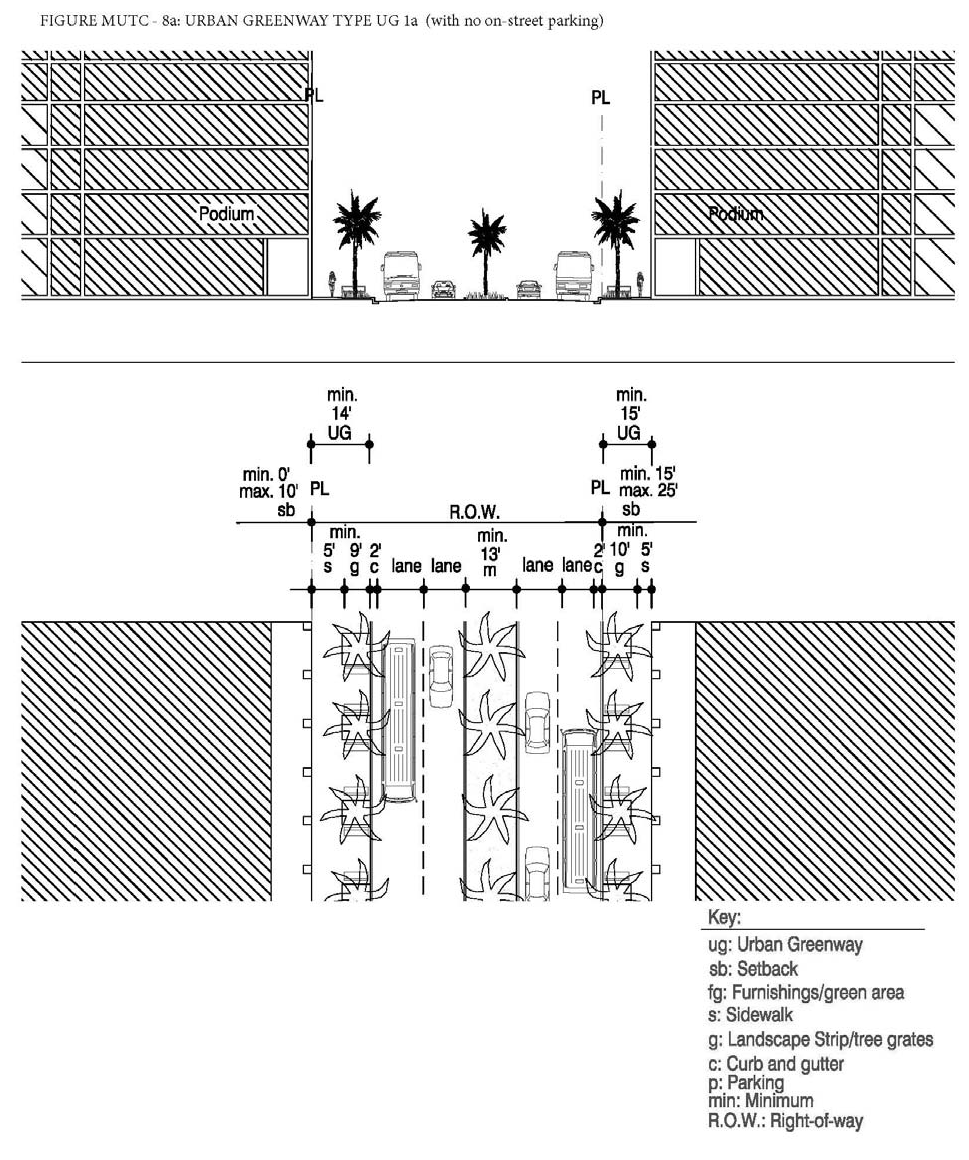 FIGURE MUTC - 8a: URBAN GREENWAY TYPE UG 1a (with no on-street parking)

PL
PL
Podium
Podium

min. 14' UG
min. 15' UG

min. 0' max. 10' sb
PL
R.O.W.
PL
min. 15' max. 25' sb

min. 5' s
9' g
2' c
lane
lane
min. 13' m
lane
lane
2' c
min. 10' g
5' s

Key:
ug: Urban Greenway
sb: Setback
fg: Furnishings/green area
s: Sidewalk
g: Landscape Strip/tree grates
c: Curb and gutter
p: Parking
min: Minimum
R.O.W.: Right-of-way