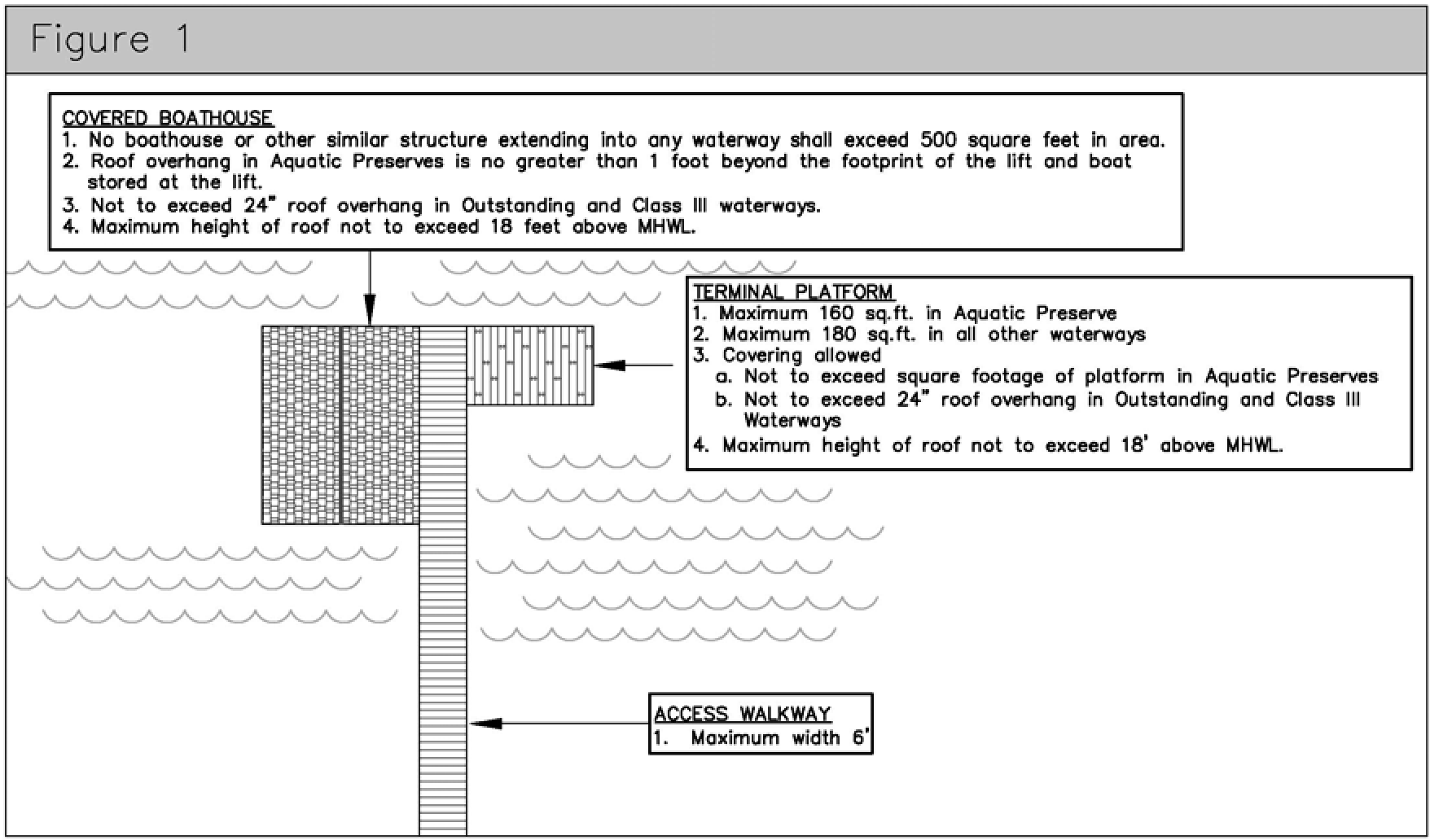 Figure 1

COVERED BOATHOUSE
1. No boathouse or other similar structure extending into any waterway shall exceed 500 square feet in area.
2. Roof overhang in Aquatic Preserves is no greater than 1 foot beyond the footprint of the lift and boat stored at the lift.
3. Not to exceed 24" roof overhang in Outstanding and Class III waterways.
4. Maximum height of roof not to exceed 18 feet above MHWL.

TERMINAL PLATFORM
1. Maximum 160 sq.ft. in Aquatic Preserve
2. Maximum 180 sq.ft. in all other waterways
3. Covering allowed
a. Not to exceed square footage of platform in Aquatic Preserves
b. Not to exceed 24" roof overhang in Outstanding and Class III Waterways
4. Maximum height of roof not to exceed 18' above MHWL.

ACCESS WALKWAY
1. Maximum width 6'