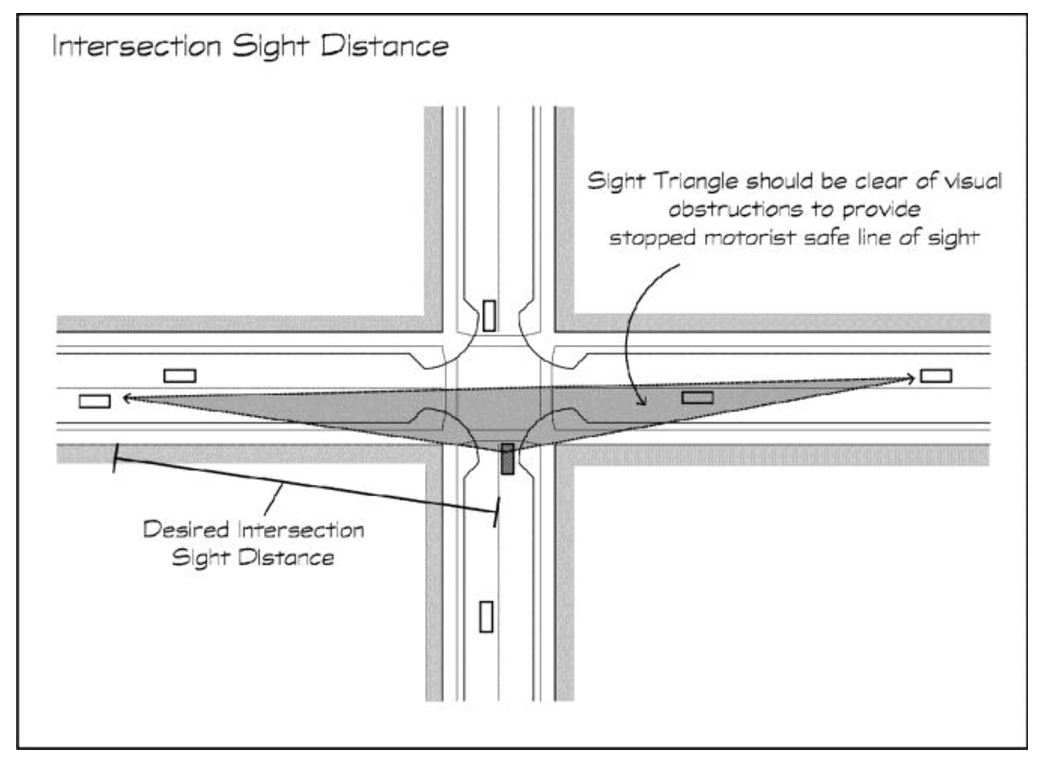 Intersection Sight Distance

Sight Triangle should be clear of visual obstructions to provide stopped motorist safe line of sight

Desired Intersection Sight Distance