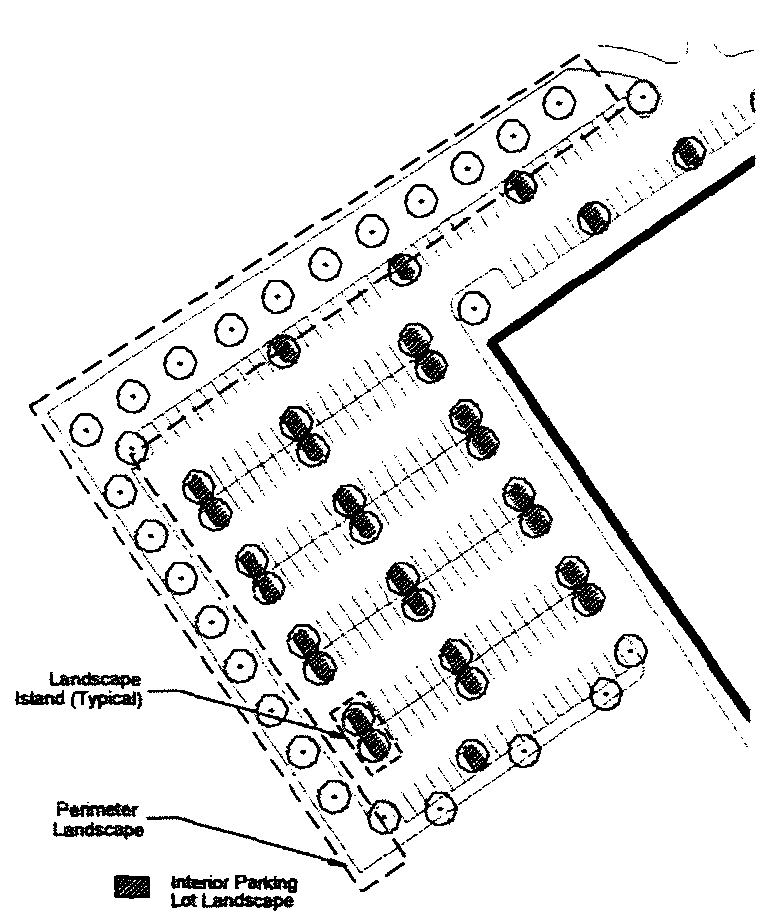 Landscape Island (Typical)

Perimeter Landscape

Interior Parking Lot Landscape