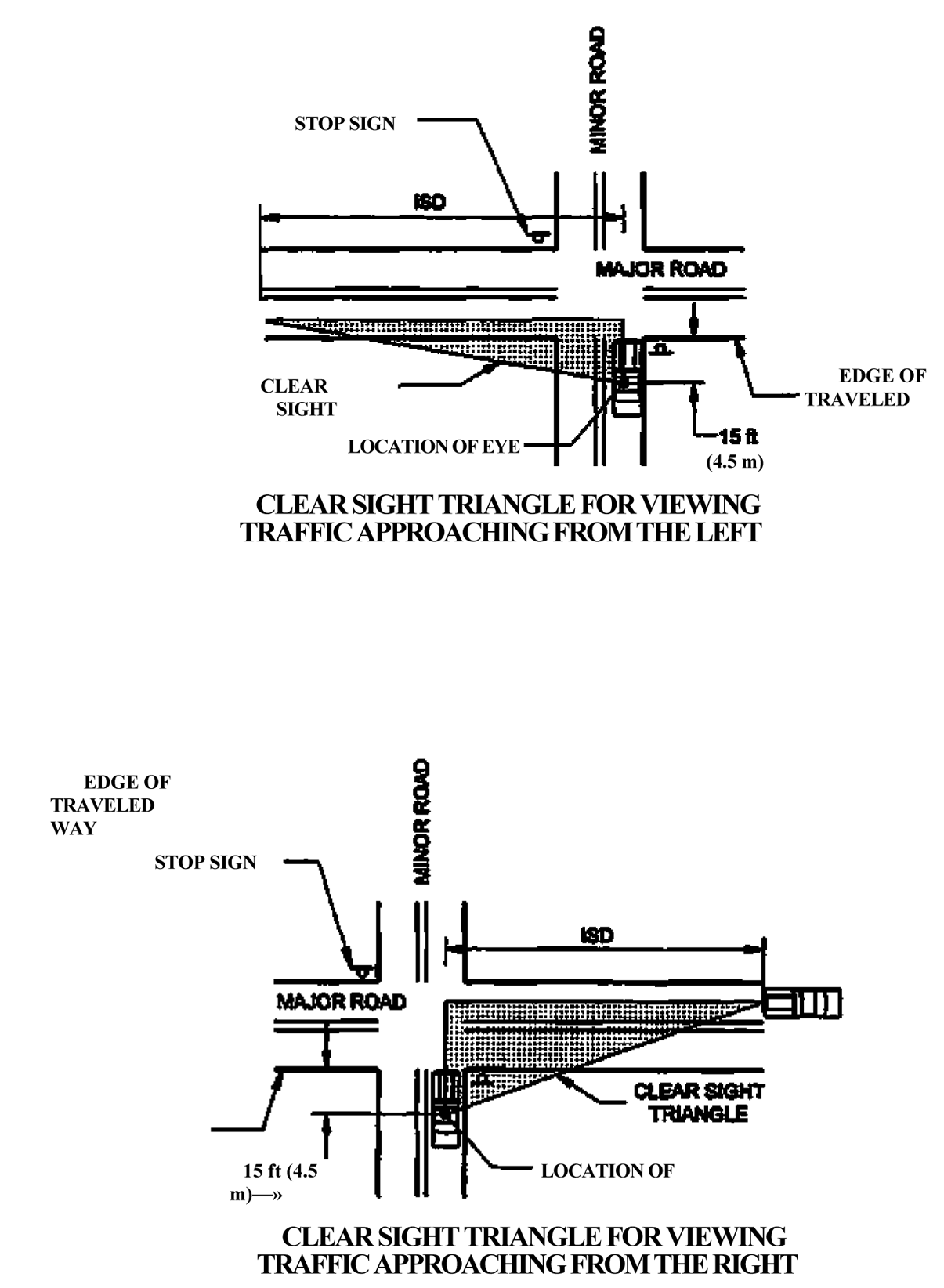 STOP SIGN

MINOR ROAD

ISD

MAJOR ROAD

CLEAR SIGHT

EDGE OF TRAVELED

LOCATION OF EYE

15 ft (4.5 m)

CLEAR SIGHT TRIANGLE FOR VIEWING TRAFFIC APPROACHING FROM THE LEFT

EDGE OF TRAVELED WAY

STOP SIGN

MINOR ROAD

ISD

MAJOR ROAD

CLEAR SIGHT TRIANGLE

15 ft (4.5 m)—»

LOCATION OF

CLEAR SIGHT TRIANGLE FOR VIEWING TRAFFIC APPROACHING FROM THE RIGHT