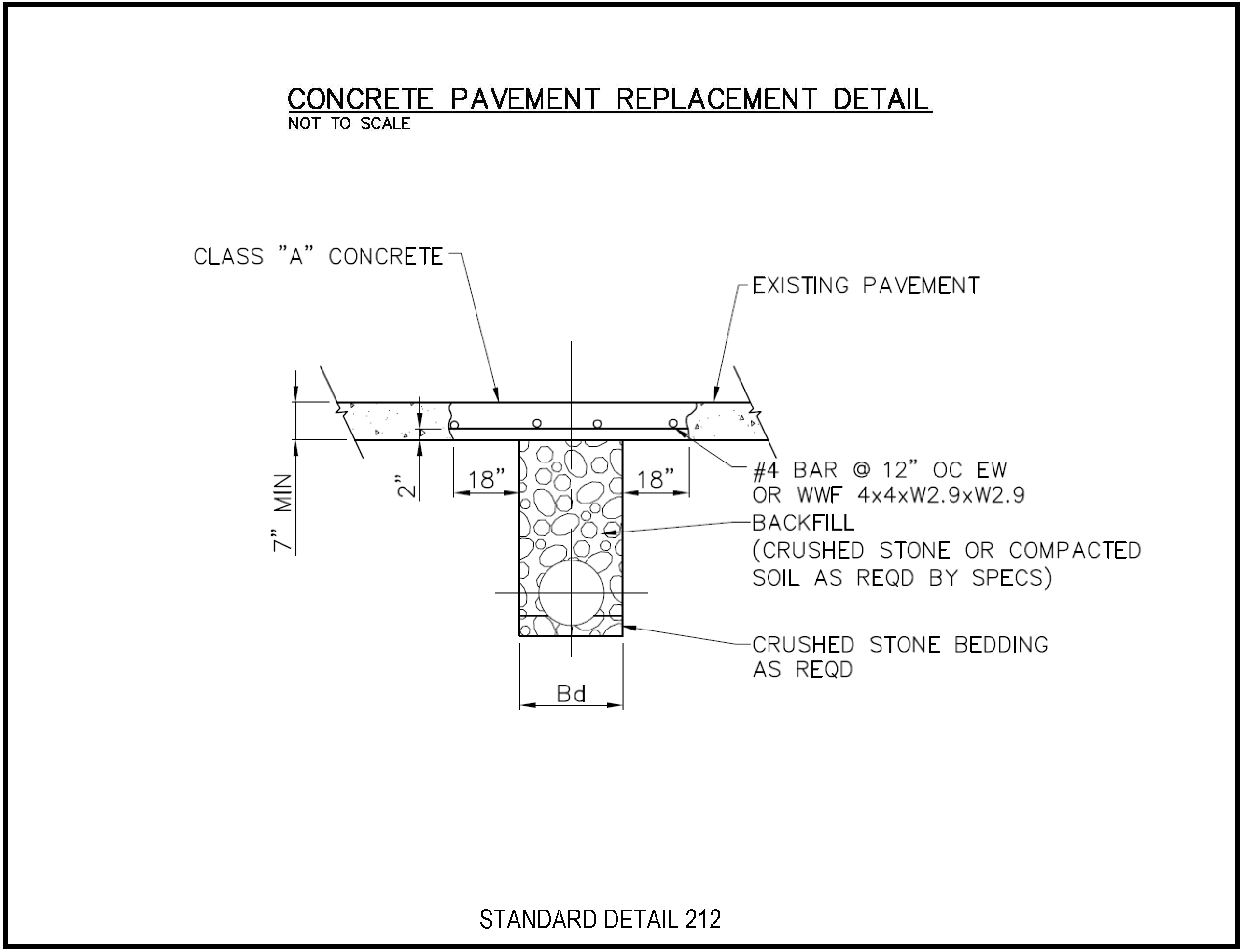 CONCRETE PAVEMENT REPLACEMENT DETAIL
NOT TO SCALE

CLASS "A" CONCRETE

EXISTING PAVEMENT

7" MIN

2"

18"

18"

#4 BAR @ 12" OC EW
OR WWF 4x4xW2.9xW2.9

BACKFILL
(CRUSHED STONE OR COMPACTED SOIL AS REQD BY SPECS)

CRUSHED STONE BEDDING
AS REQD

Bd

STANDARD DETAIL 212