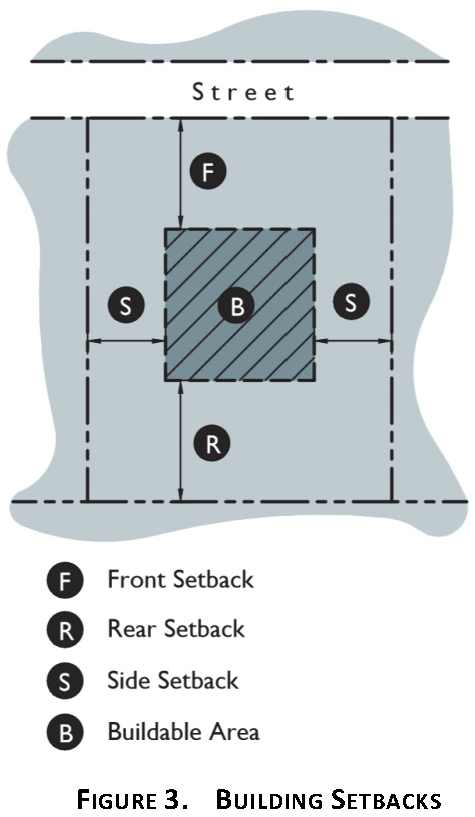 Street

F

S

B

S

R

F Front Setback

R Rear Setback

S Side Setback

B Buildable Area

FIGURE 3. BUILDING SETBACKS