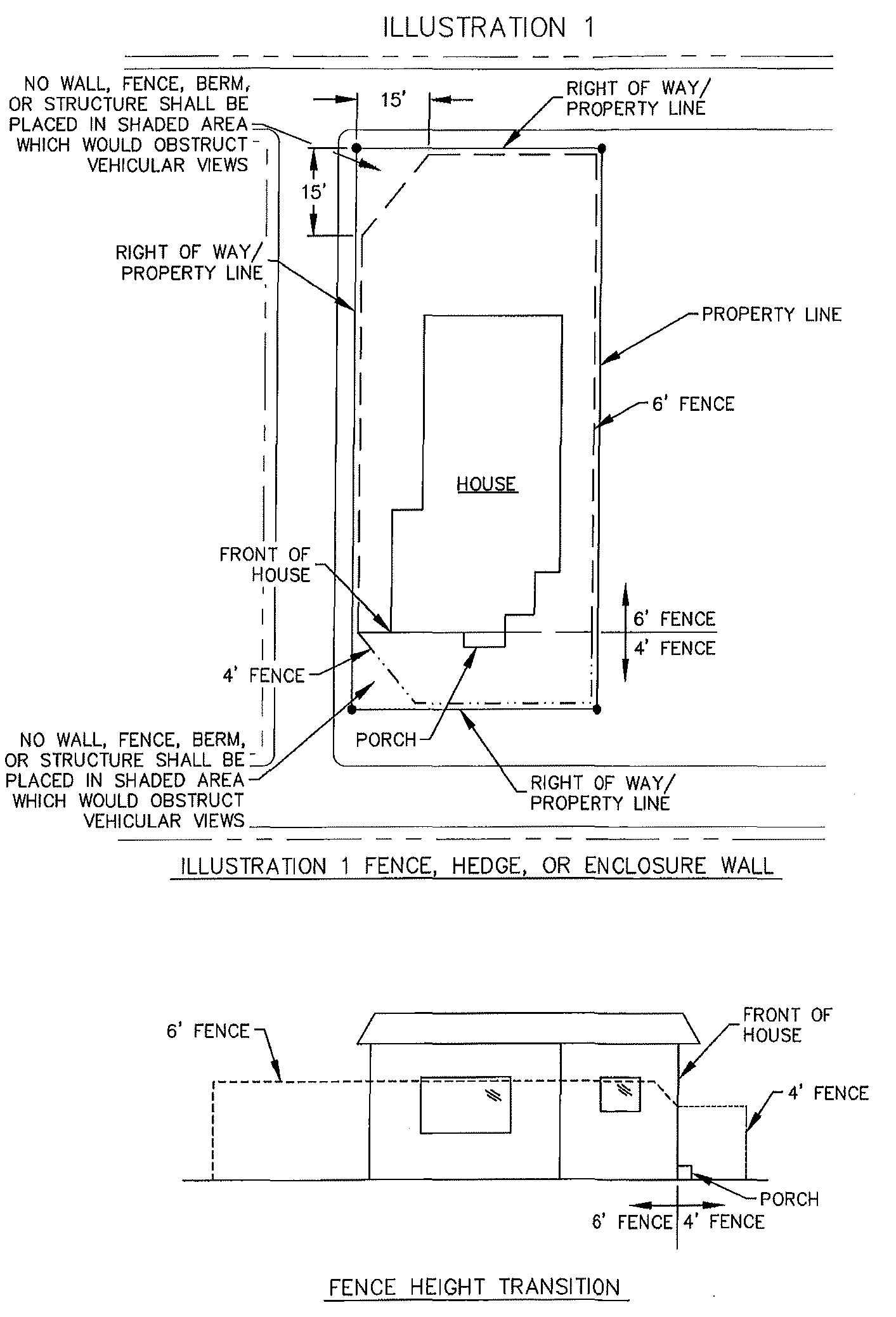 ILLUSTRATION 1

NO WALL, FENCE, BERM, OR STRUCTURE SHALL BE PLACED IN SHADED AREA WHICH WOULD OBSTRUCT VEHICULAR VIEWS

15'

RIGHT OF WAY/ PROPERTY LINE

15'

RIGHT OF WAY/ PROPERTY LINE

PROPERTY LINE

6' FENCE

HOUSE

FRONT OF HOUSE

6' FENCE

4' FENCE

4' FENCE

NO WALL, FENCE, BERM, OR STRUCTURE SHALL BE PLACED IN SHADED AREA WHICH WOULD OBSTRUCT VEHICULAR VIEWS

PORCH

RIGHT OF WAY/ PROPERTY LINE

ILLUSTRATION 1 FENCE, HEDGE, OR ENCLOSURE WALL

6' FENCE

FRONT OF HOUSE

4' FENCE

PORCH

6' FENCE 4' FENCE

FENCE HEIGHT TRANSITION