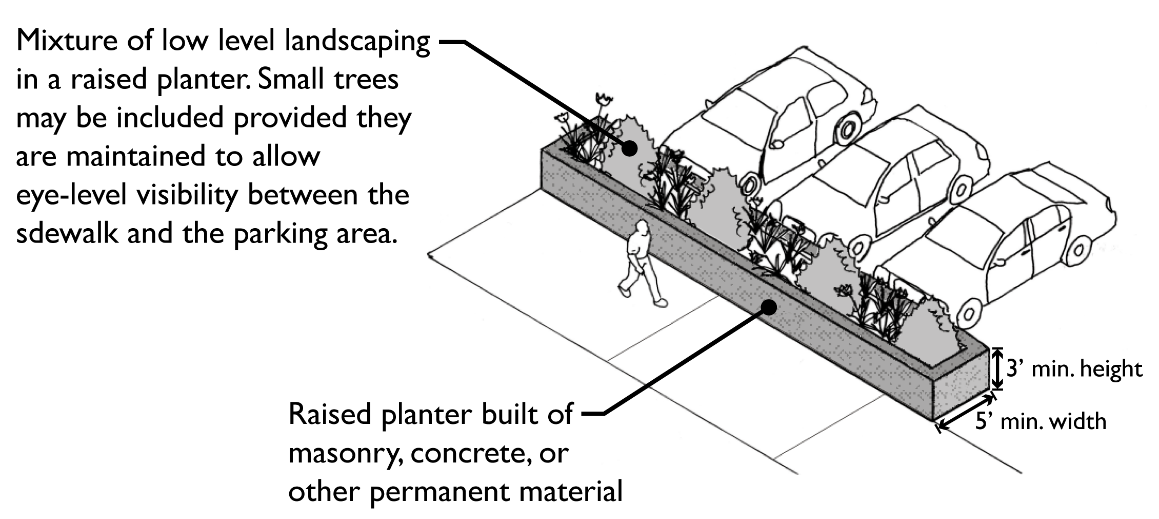 Mixture of low level landscaping in a raised planter. Small trees may be included provided they are maintained to allow eye-level visibility between the sdewalk and the parking area.

3' min. height

5' min. width

Raised planter built of masonry, concrete, or other permanent material