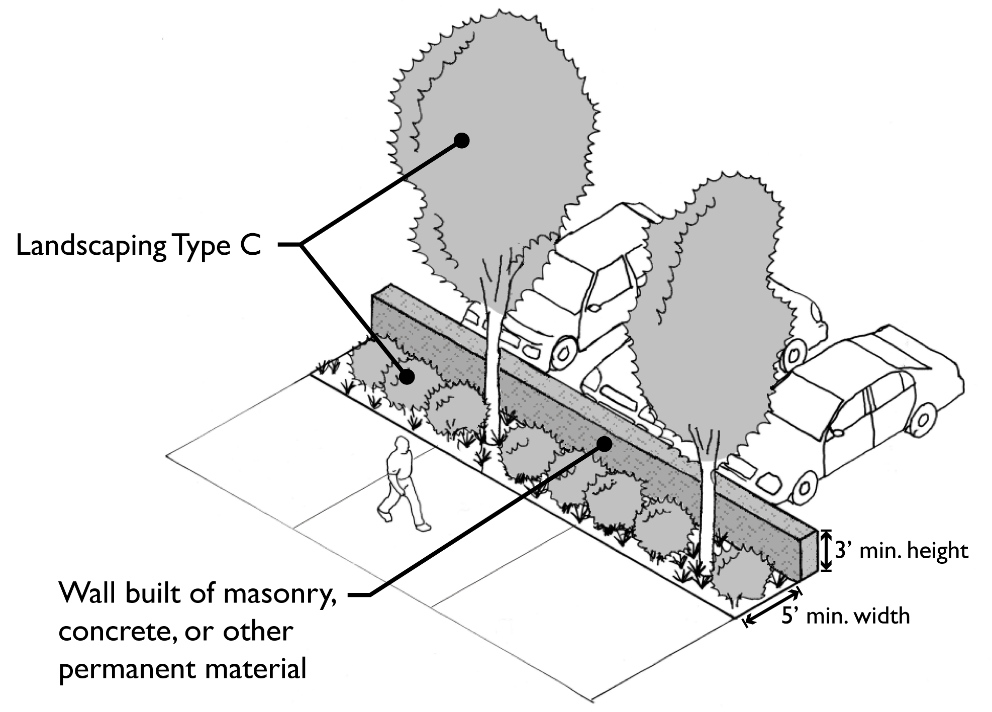 Landscaping Type C

Wall built of masonry, concrete, or other permanent material

3' min. height

5' min. width