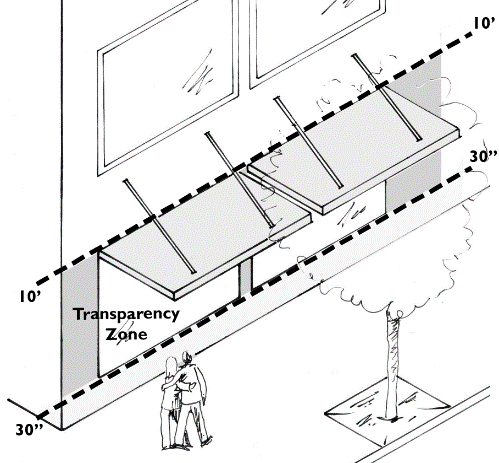 10'

30"

10'

Transparency Zone

30"