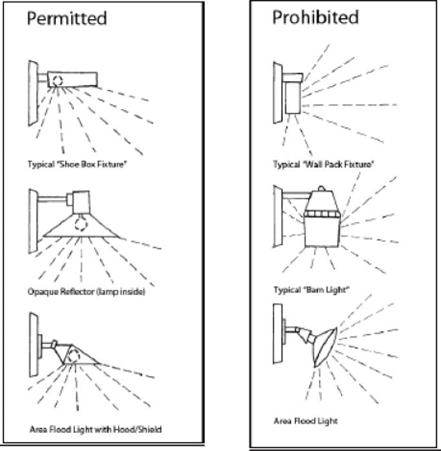 Permitted

Typical "Shoe Box Fixture"

Opaque Reflector (lamp inside)

Area Flood Light with Hood/Shield

Prohibited

Typical "Wall Pack Fixture"

Typical "Barn Light"

Area Flood Light