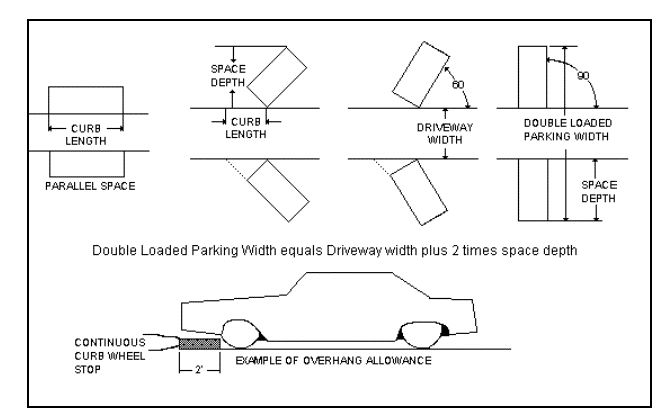 CURB LENGTH

PARALLEL SPACE

SPACE DEPTH

CURB LENGTH

60

DRIVEWAY WIDTH

90

DOUBLE LOADED PARKING WIDTH

SPACE DEPTH

Double Loaded Parking Width equals Driveway width plus 2 times space depth

CONTINUOUS CURB WHEEL STOP

2'

EXAMPLE OF OVERHANG ALLOWANCE