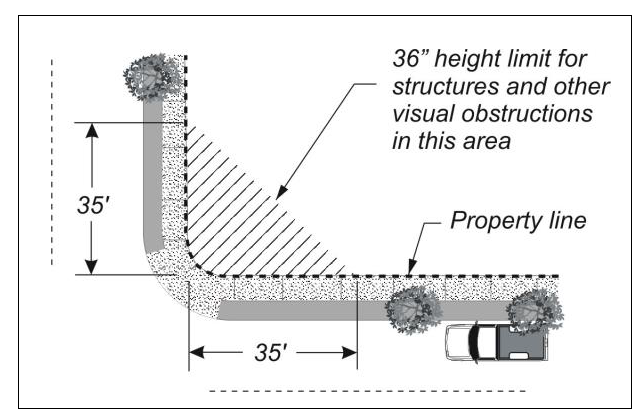 36” height limit for structures and other visual obstructions in this area

35'

Property line

35'