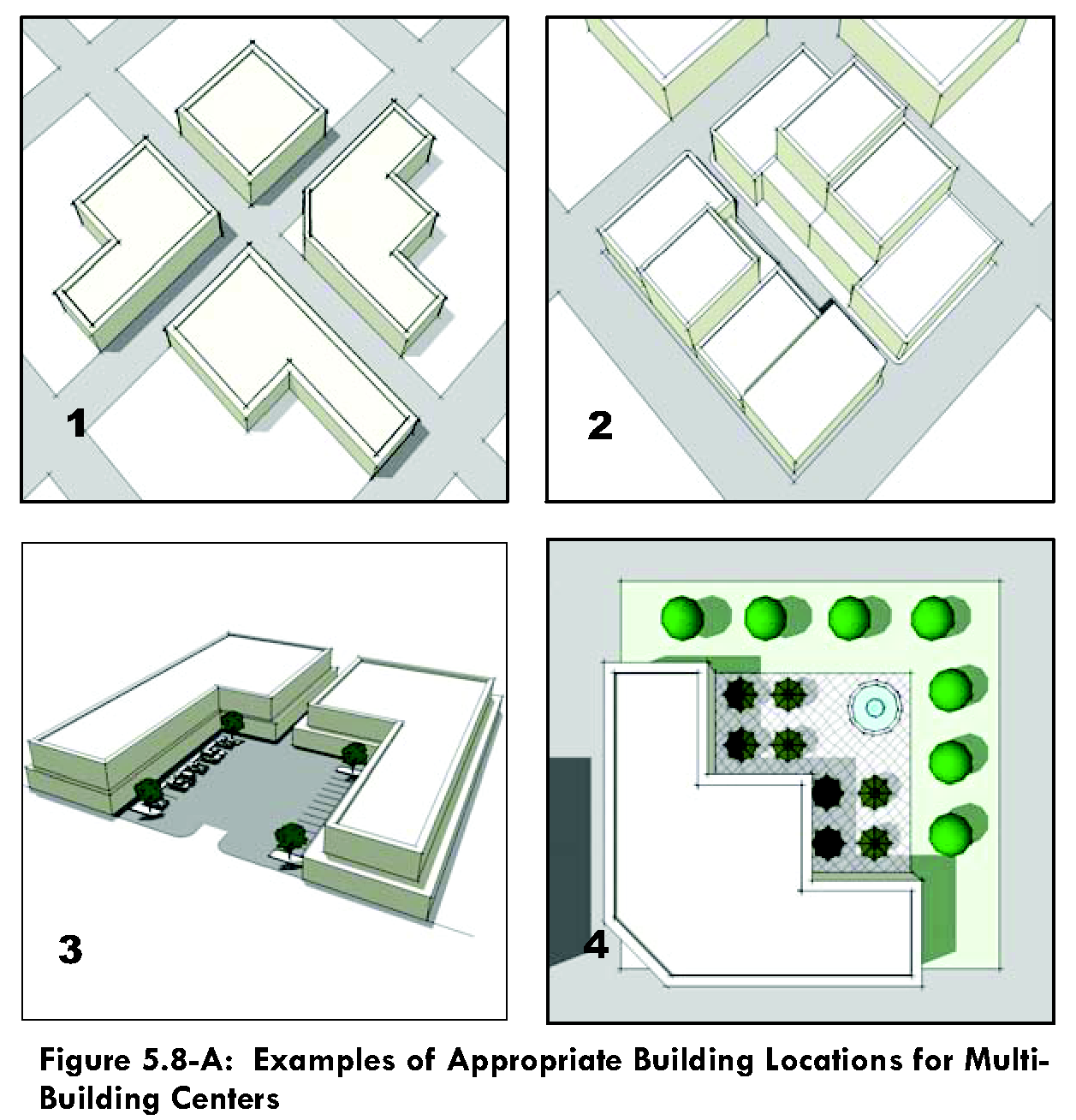 1

2

3

4

Figure 5.8-A: Examples of Appropriate Building Locations for Multi-Building Centers