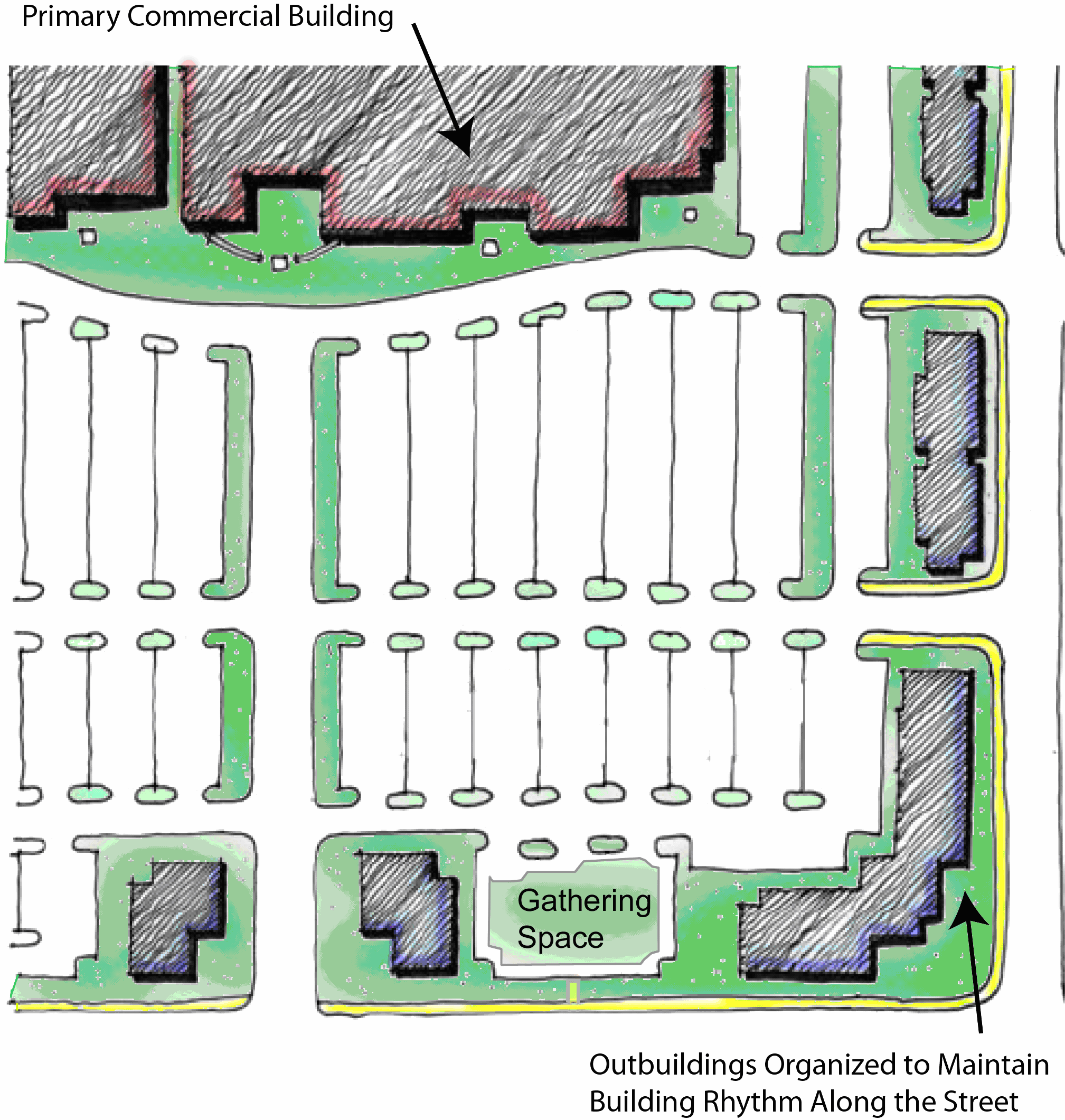 Primary Commercial Building

Gathering Space

Outbuildings Organized to Maintain Building Rhythm Along the Street