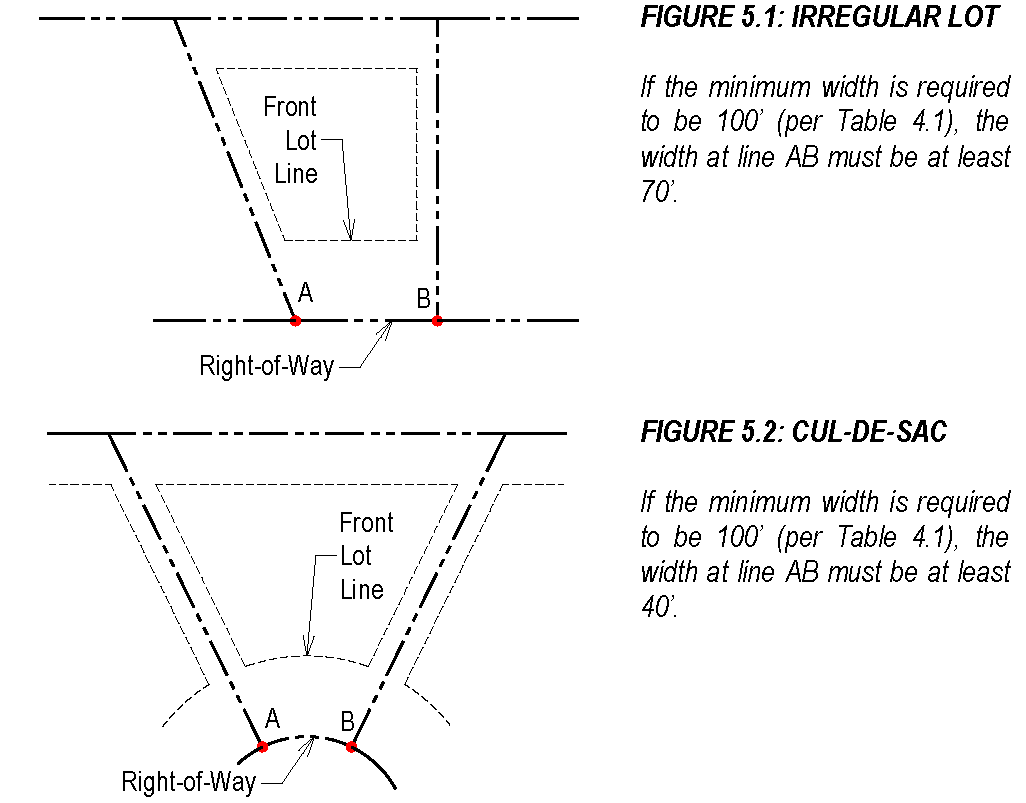 Front
Lot
Line

A

B

Right-of-Way

FIGURE 5.1: IRREGULAR LOT

If the minimum width is required to be 100' (per Table 4.1), the width at line AB must be at least 70'.

Front
Lot
Line

A

B

Right-of-Way

FIGURE 5.2: CUL-DE-SAC

If the minimum width is required to be 100' (per Table 4.1), the width at line AB must be at least 40'.