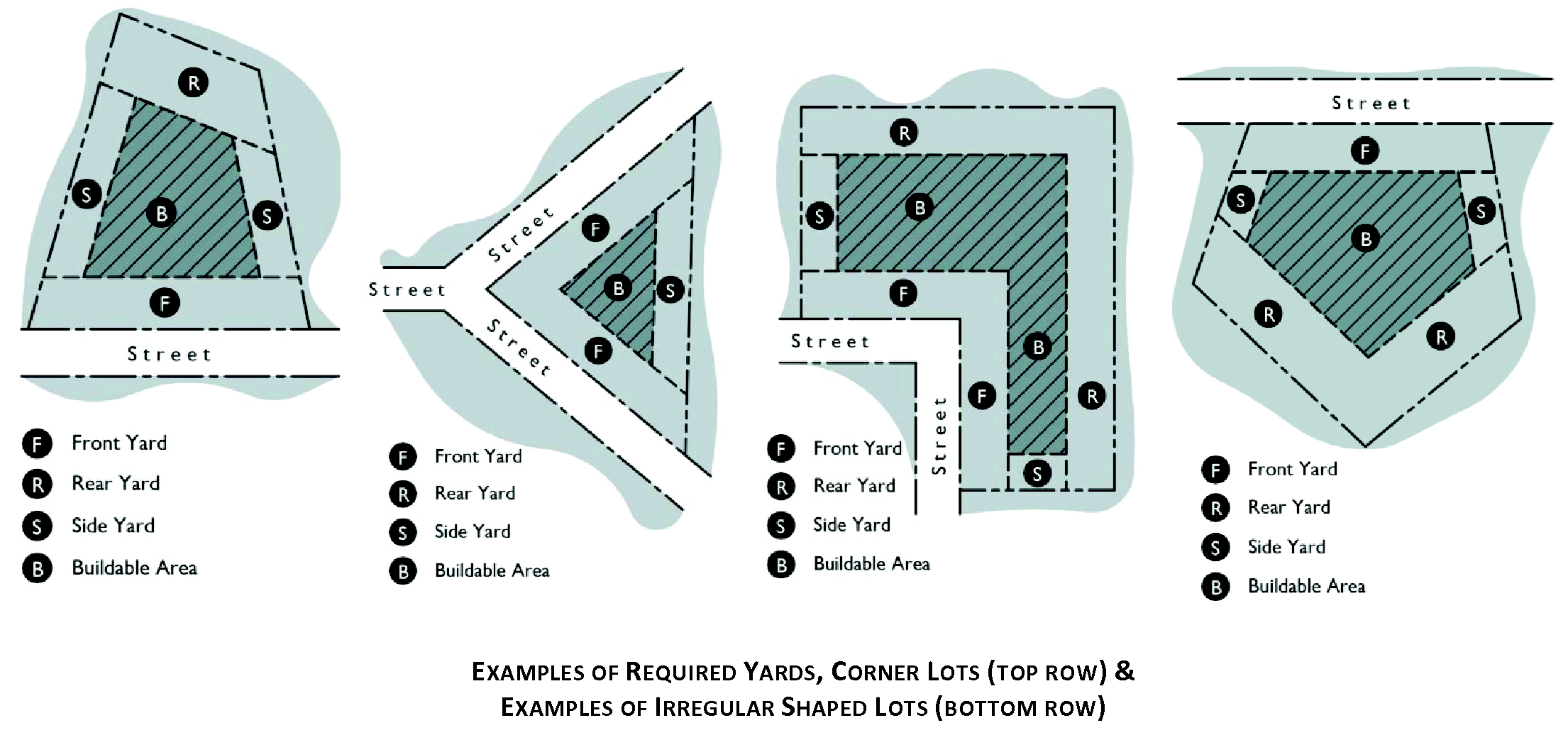 R
S
B
S
F
Street

F Front Yard
R Rear Yard
S Side Yard
B Buildable Area

Street
Street
Street
F
B
S
F

F Front Yard
R Rear Yard
S Side Yard
B Buildable Area

R
S
B
F
Street
B
F
R
Street
S

F Front Yard
R Rear Yard
S Side Yard
B Buildable Area

Street
F
S
S
B
R
R

F Front Yard
R Rear Yard
S Side Yard
B Buildable Area

EXAMPLES OF REQUIRED YARDS, CORNER LOTS (TOP ROW) & EXAMPLES OF IRREGULAR SHAPED LOTS (BOTTOM ROW)