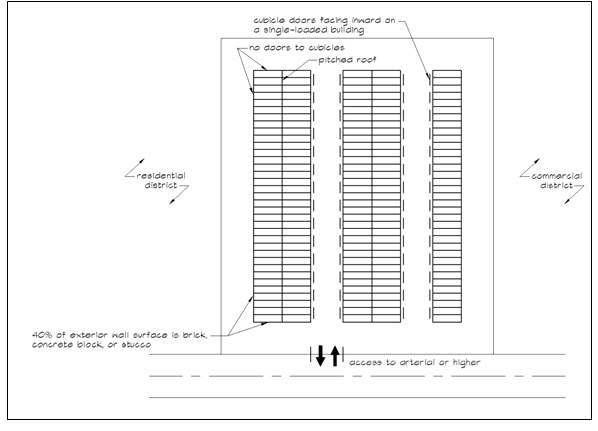 cubicle doors facing inward on a single-loaded building

no doors to cubicles

pitched roof

residential district

commercial district

40% of exterior wall surface is brick, concrete block, or stucco

access to arterial or higher