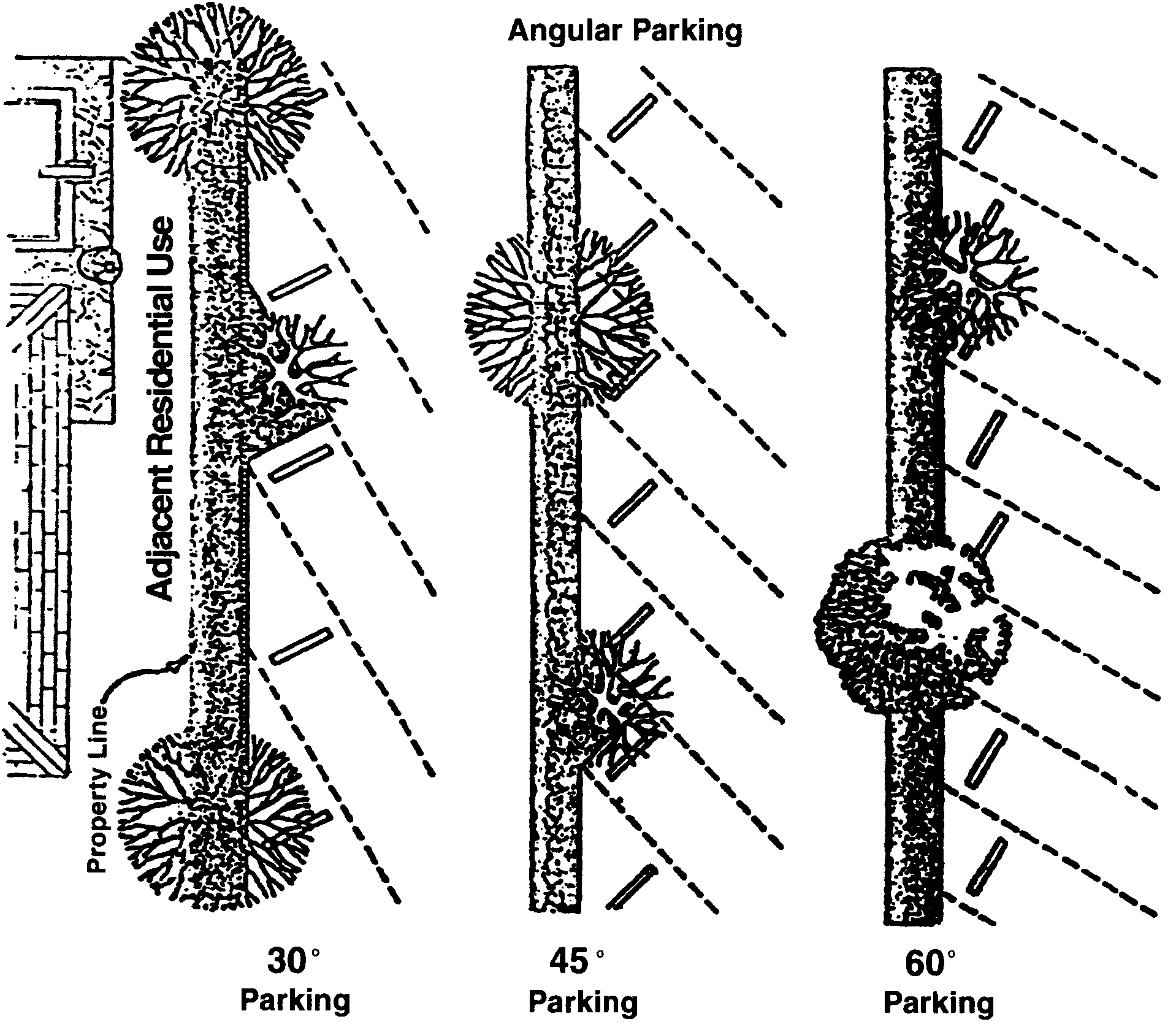 Angular Parking

Adjacent Residential Use

Property Line

30°
Parking

45°
Parking

60°
Parking