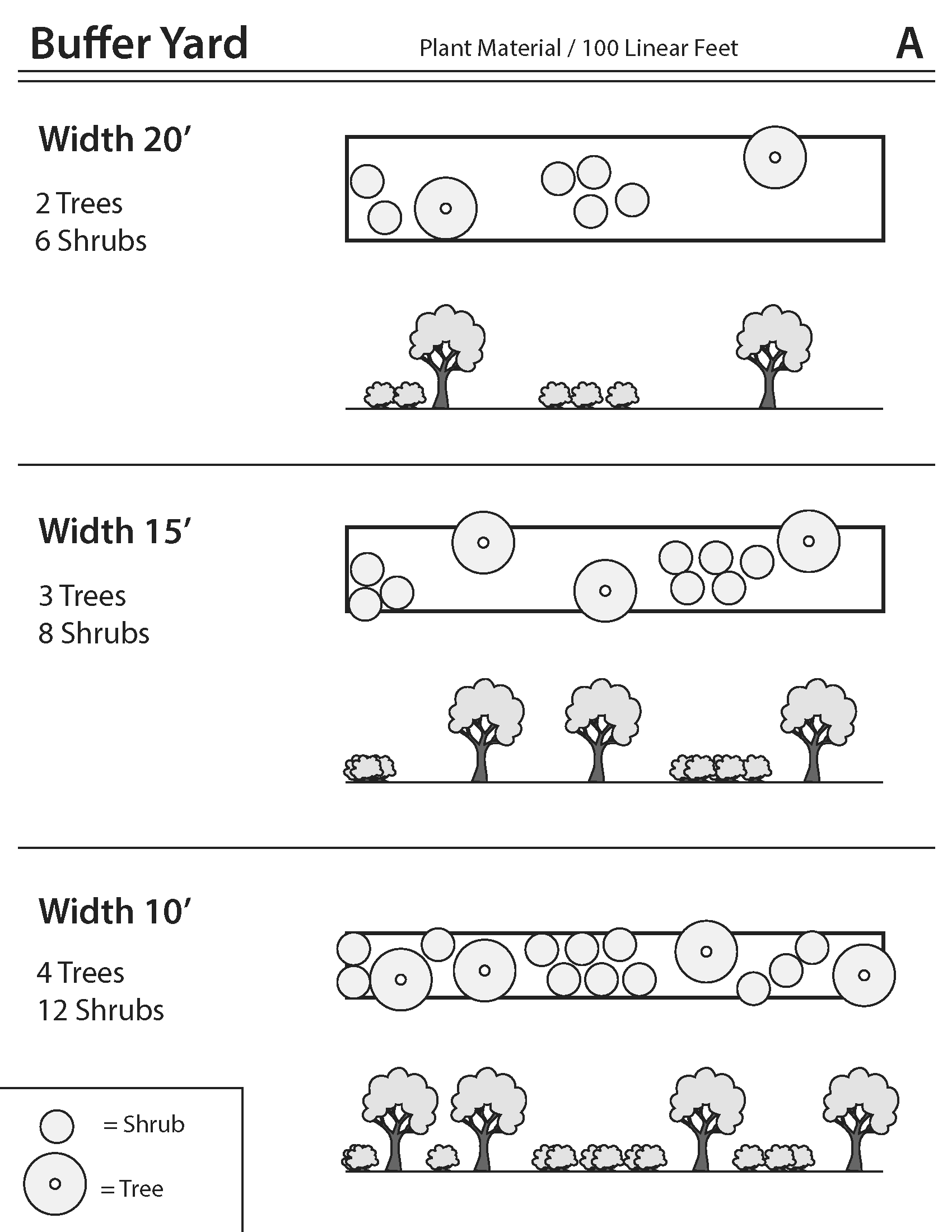 Buffer Yard

Plant Material / 100 Linear Feet

A

Width 20’

2 Trees
6 Shrubs

Width 15’

3 Trees
8 Shrubs

Width 10’

4 Trees
12 Shrubs

= Shrub

= Tree