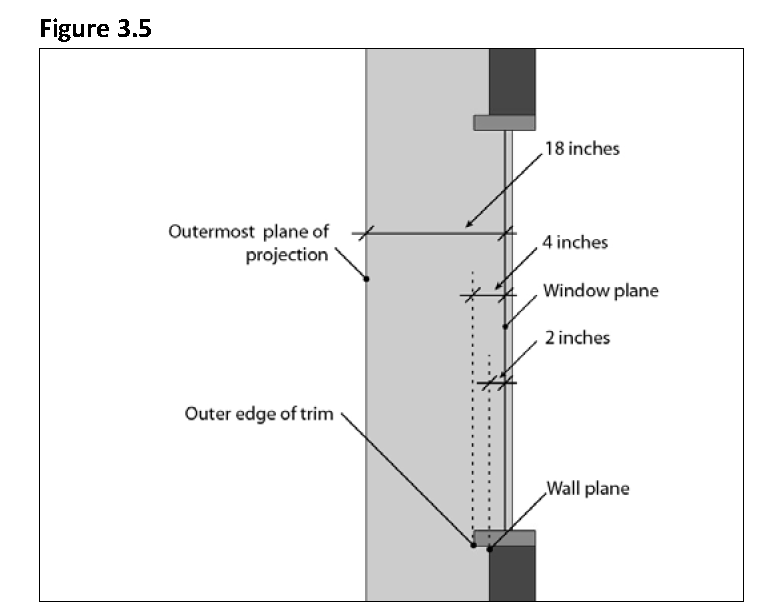 Figure 3.5

18 inches

Outermost plane of projection

4 inches

Window plane

2 inches

Outer edge of trim

Wall plane