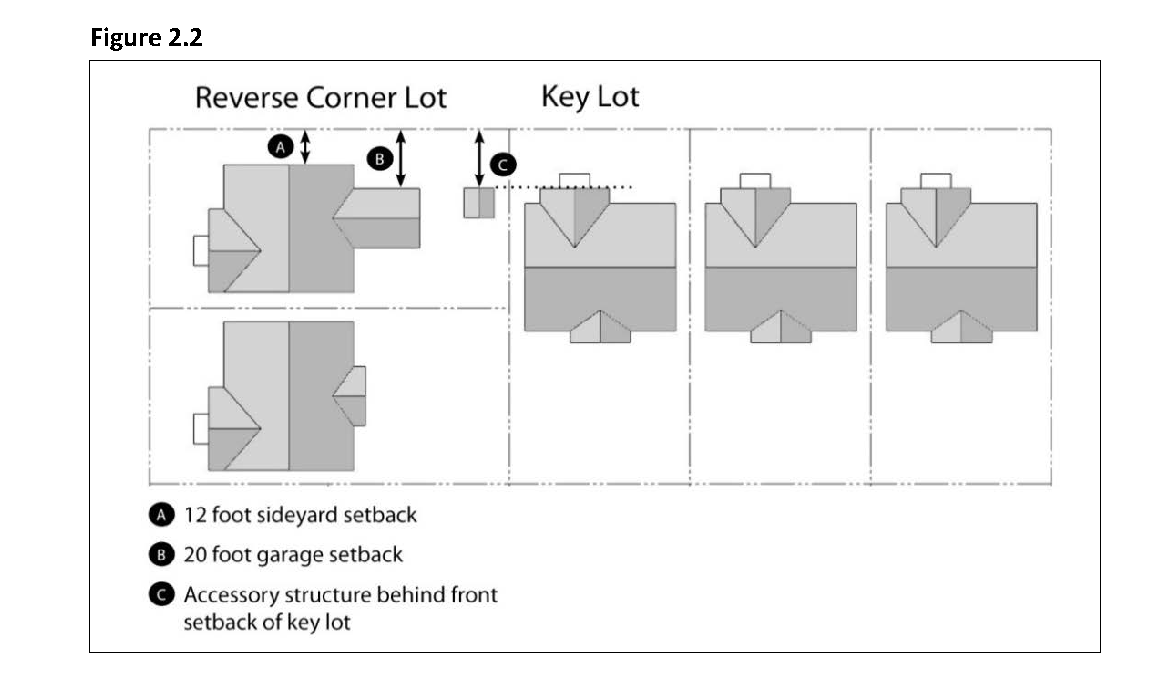 Figure 2.2

Reverse Corner Lot

Key Lot

A

B

C

A 12 foot sideyard setback

B 20 foot garage setback

C Accessory structure behind front setback of key lot