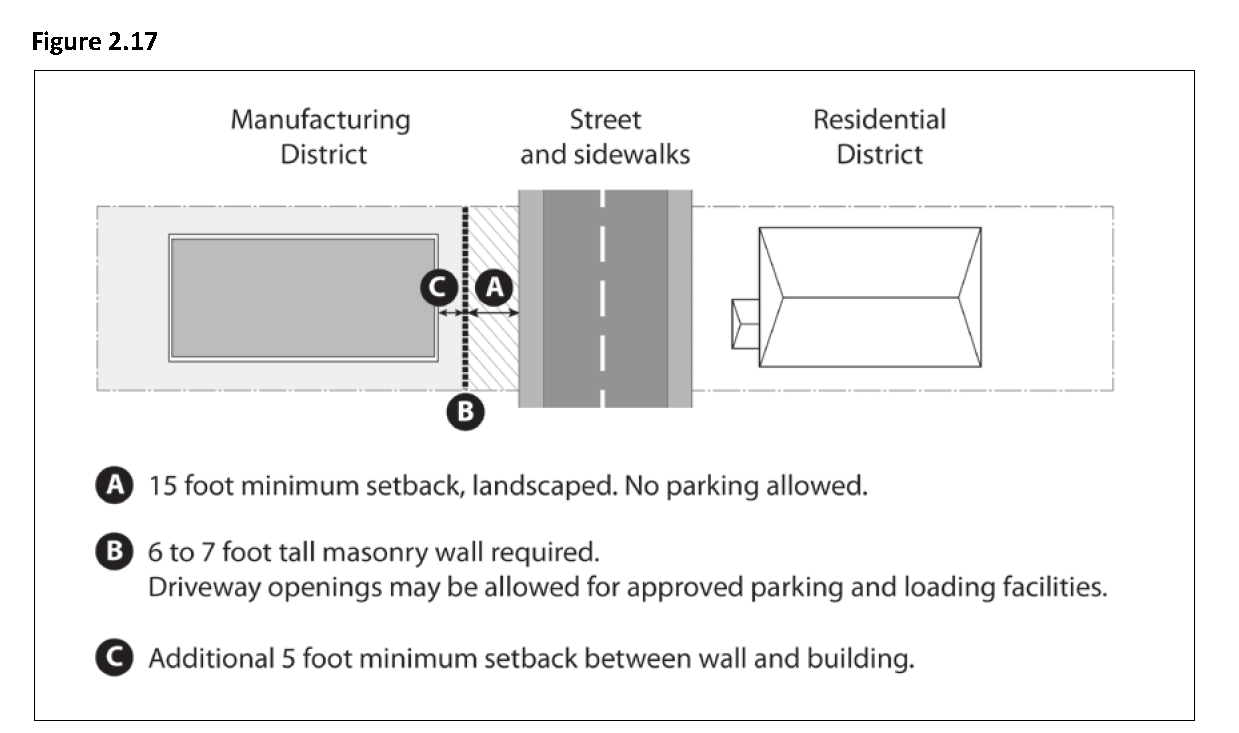 Figure 2.17

Manufacturing District

Street and sidewalks

Residential District

C

A

B

A 15 foot minimum setback, landscaped. No parking allowed.

B 6 to 7 foot tall masonry wall required.
Driveway openings may be allowed for approved parking and loading facilities.

C Additional 5 foot minimum setback between wall and building.