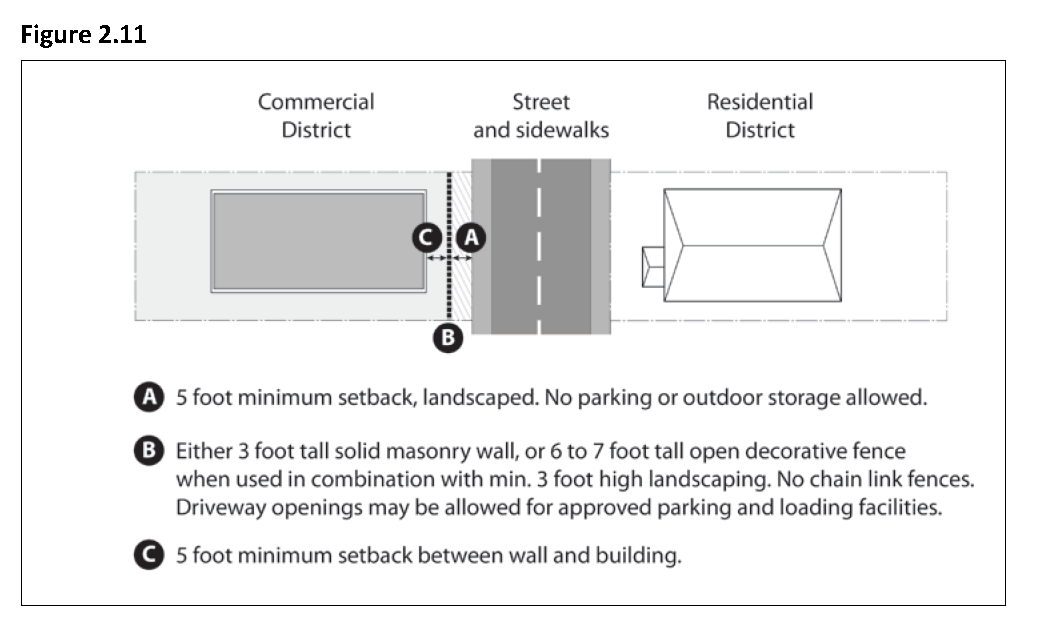 Figure 2.11

Commercial District

Street and sidewalks

Residential District

C

A

B

A 5 foot minimum setback, landscaped. No parking or outdoor storage allowed.

B Either 3 foot tall solid masonry wall, or 6 to 7 foot tall open decorative fence when used in combination with min. 3 foot high landscaping. No chain link fences. Driveway openings may be allowed for approved parking and loading facilities.

C 5 foot minimum setback between wall and building.